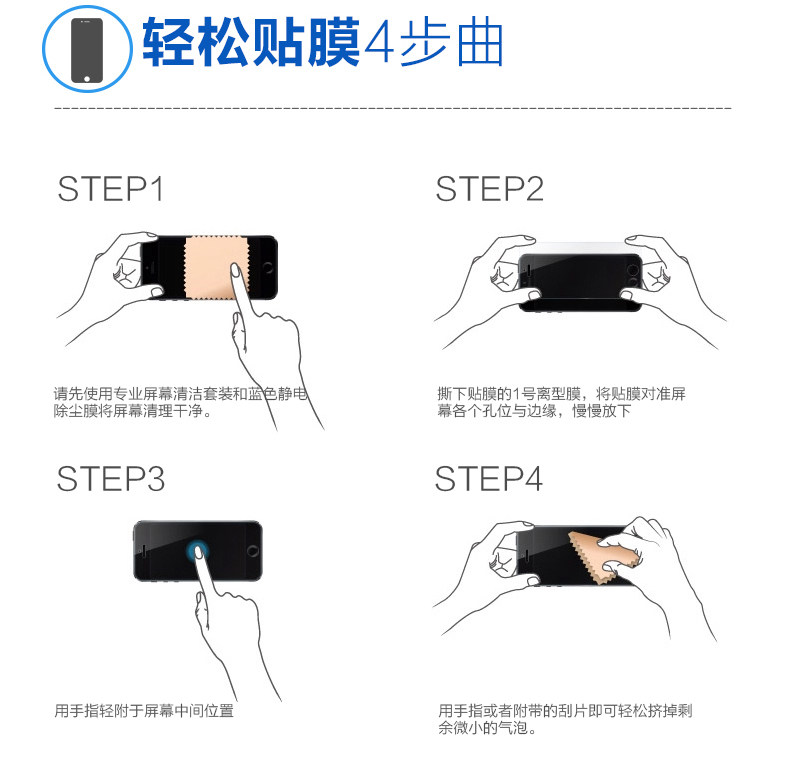 轻松贴膜4步曲

STEP1

请先使用专业屏幕清洁套装和蓝色静电除尘膜将屏幕清理干净。

STEP2

撕下贴膜的1号离型膜，将贴膜对准屏幕各个孔位与边缘，慢慢放下

STEP3

用手指轻附于屏幕中间位置

STEP4

用手指或者附带的刮片即可轻松挤掉剩余微小的气泡。