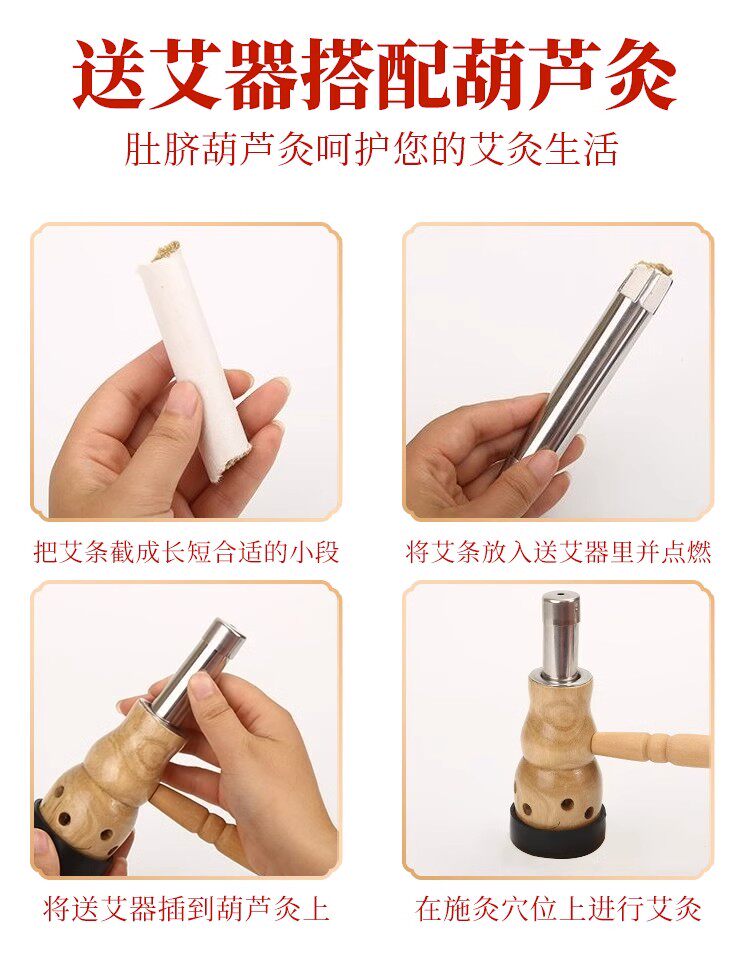 送艾器搭配葫芦灸

肚脐葫芦灸呵护您的艾灸生活

把艾条截成长短合适的小段

将艾条放入送艾器里并点燃

将送艾器插到葫芦灸上

在施灸穴位上进行艾灸