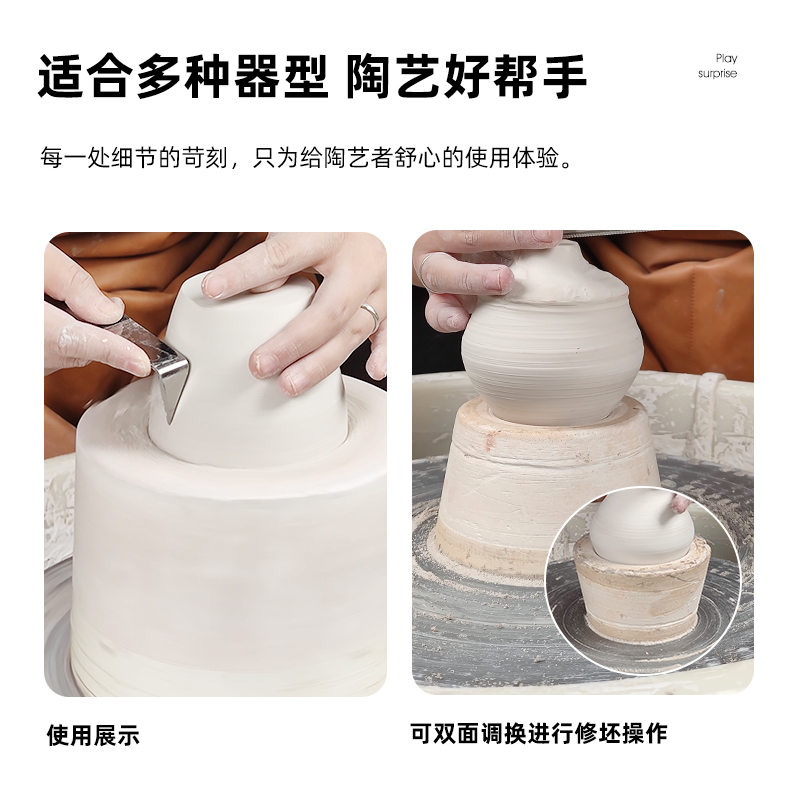 适合多种器型 陶艺好帮手

Play
surprise

每一处细节的苛刻，只为给陶艺者舒心的使用体验。

使用展示

可双面调换进行修坯操作