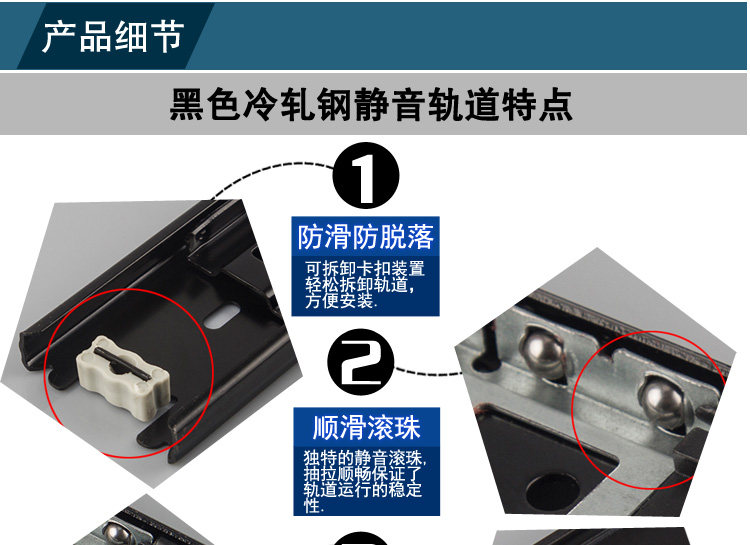 产品细节

黑色冷轧钢静音轨道特点

1

防滑防脱落

可拆卸卡扣装置轻松拆卸轨道，方便安装.

2

顺滑滚珠

独特的静音滚珠，抽拉顺畅保证了轨道运行的稳定性.