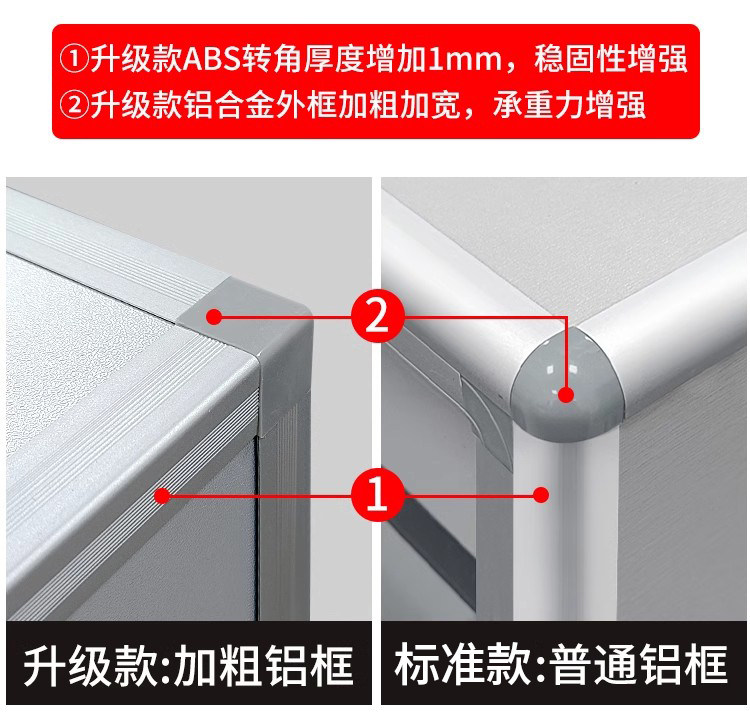 ①升级款ABS转角厚度增加1mm，稳固性增强
②升级款铝合金外框加粗加宽，承重力增强

2

1

升级款:加粗铝框

标准款:普通铝框