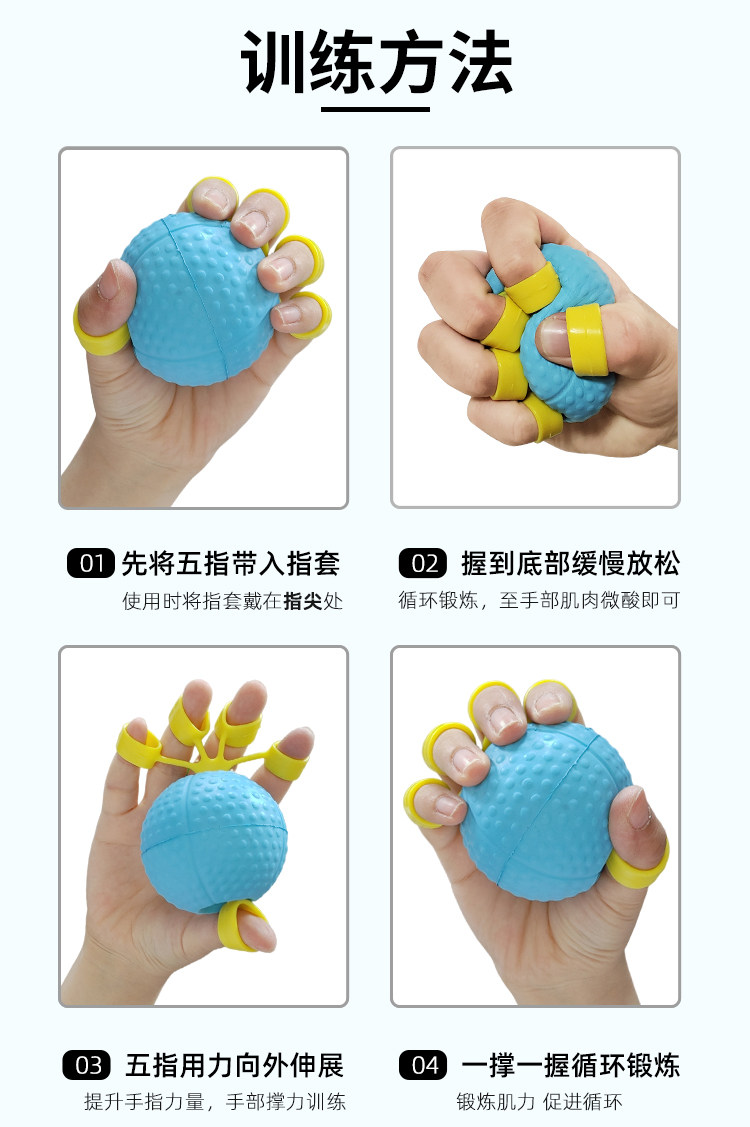 训练方法

01 先将五指带入指套
使用时将指套戴在指尖处

02 握到底部缓慢放松
循环锻炼，至手部肌肉微酸即可

03 五指用力向外伸展
提升手指力量，手部撑力训练

04 一撑一握循环锻炼
锻炼肌力 促进循环