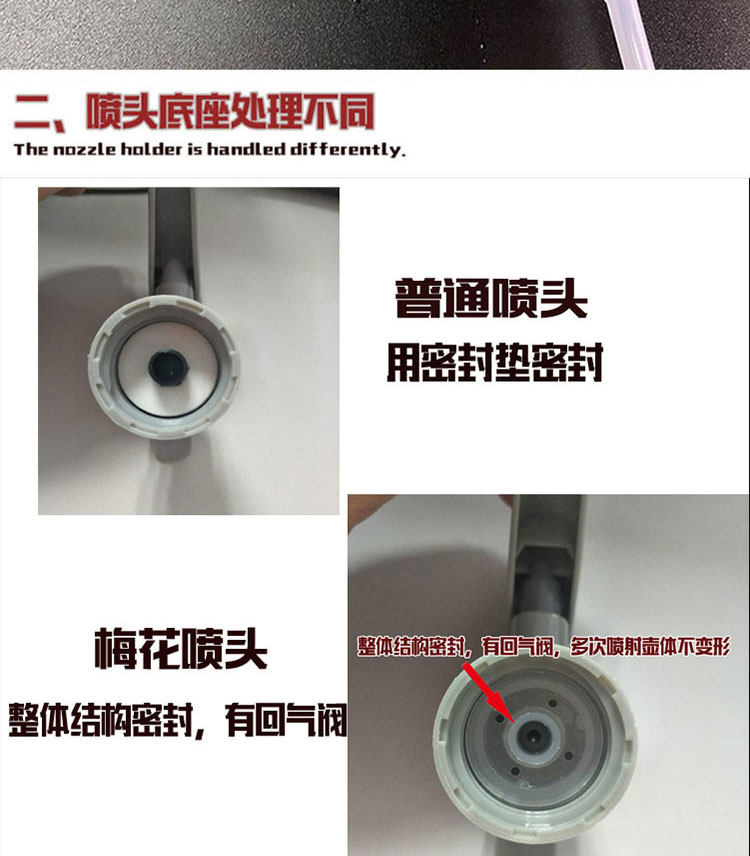 二、喷头底座处理不同
The nozzle holder is handled differently.

普通喷头
用密封垫密封

梅花喷头
整体结构密封，有回气阀

整体结构密封，有回气阀，多次喷射壶体不变形