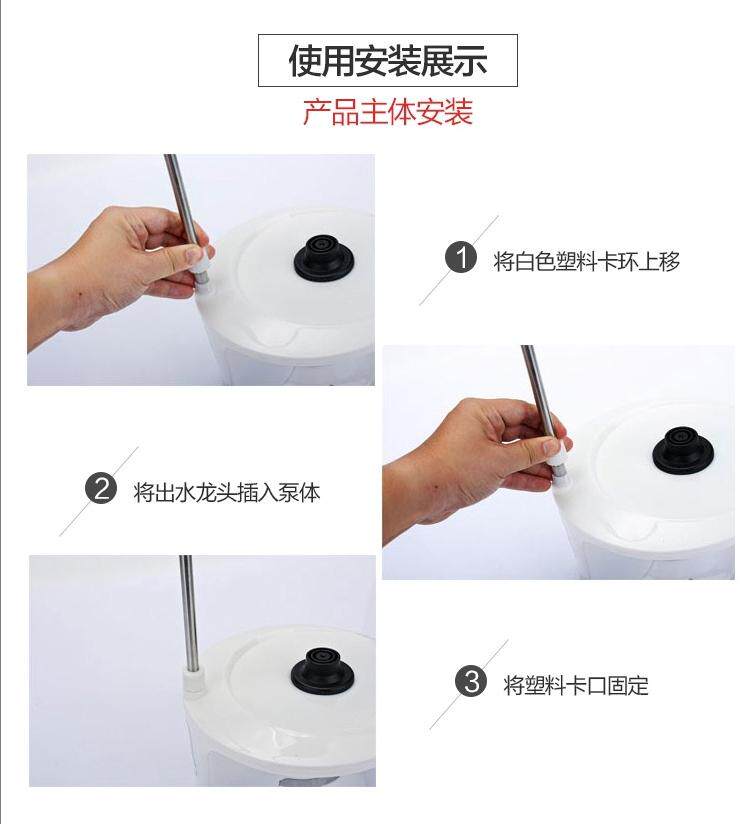 使用安装展示

产品主体安装

1 将白色塑料卡环上移

2 将出水龙头插入泵体

3 将塑料卡口固定