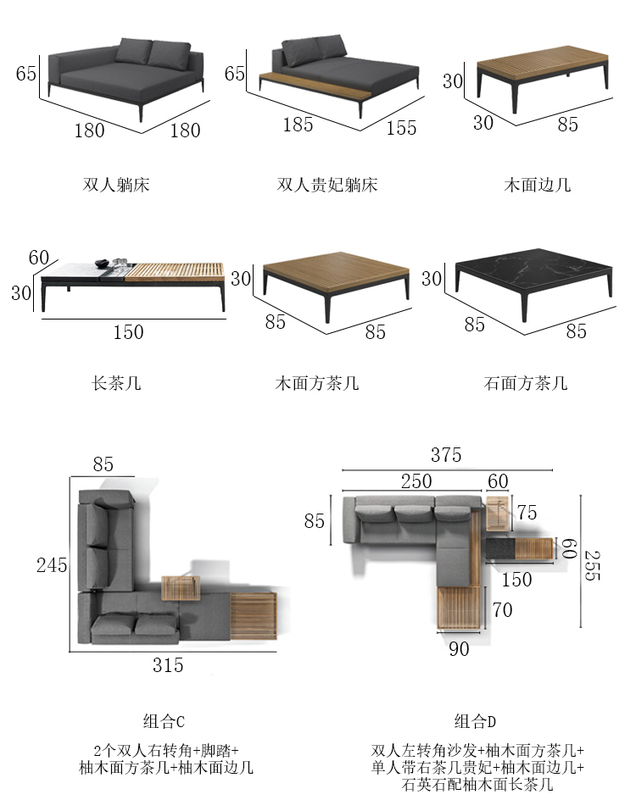 65
180
180
双人躺床

65
185
155
双人贵妃躺床

30
30
85
木面边几

60
30
150
长茶几

30
85
85
木面方茶几

30
85
85
石面方茶几

85
245
315
组合C
2个双人右转角+脚踏+
柚木面方茶几+柚木面边几

375
250
60
85
75
60
150
255
70
90
组合D
双人左转角沙发+柚木面方茶几+
单人带右茶几贵妃+柚木面边几+
石英石配柚木面长茶几