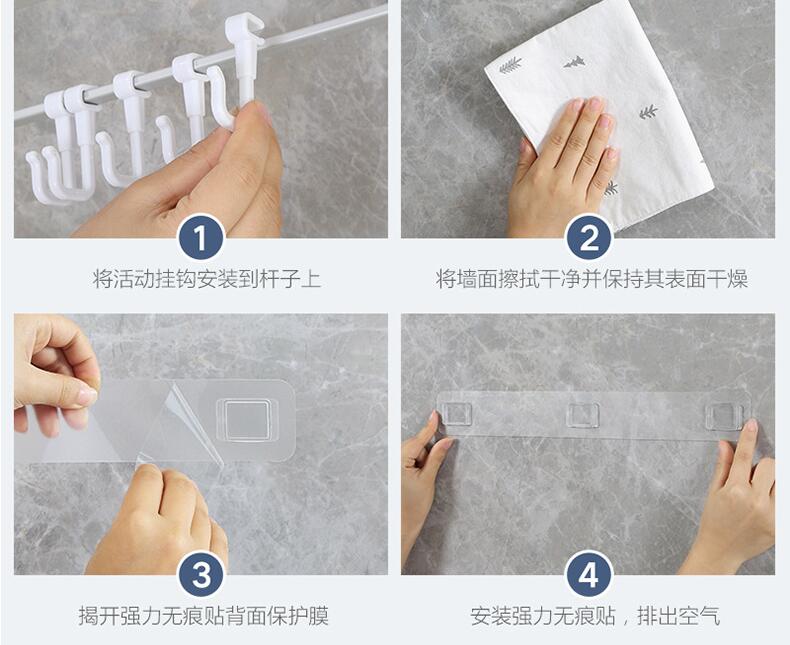 1
将活动挂钩安装到杆子上

2
将墙面擦拭干净并保持其表面干燥

3
揭开强力无痕贴背面保护膜

4
安装强力无痕贴，排出空气