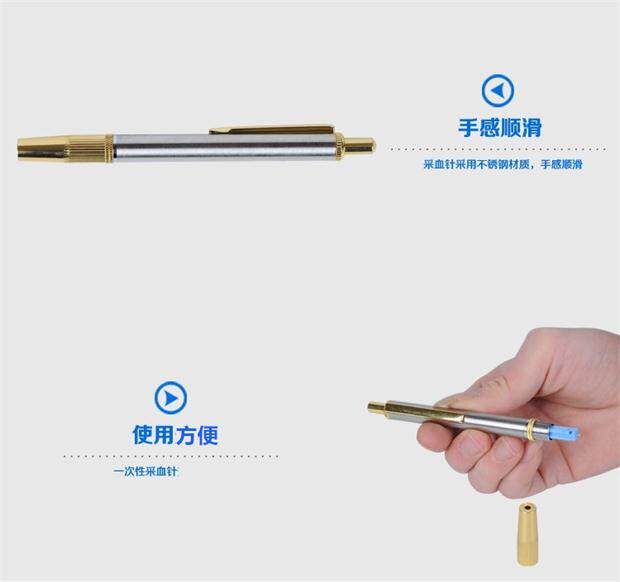 手感顺滑

采血针采用不锈钢材质，手感顺滑

使用方便

一次性采血针