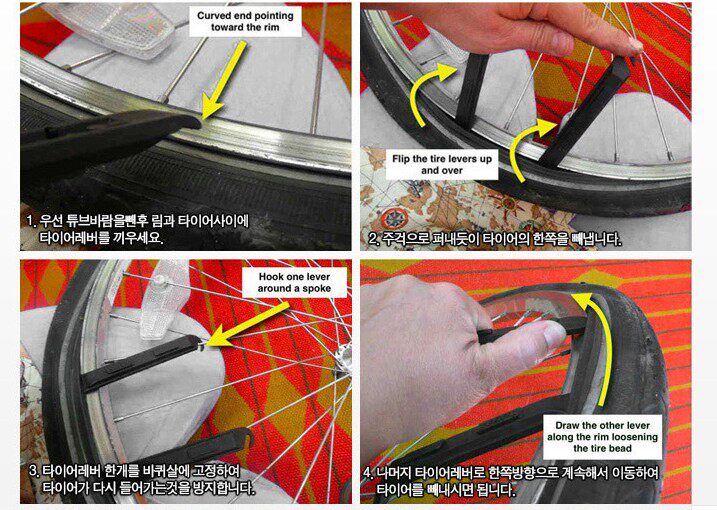 Curved end pointing toward the rim

1. 우선 튜브바람을뺀후 림과 타이어사이에 타이어레버를 끼우세요.

Flip the tire levers up and over

2. 주걱으로 퍼내듯이 타이어의 한쪽을 빼냅니다.

Hook one lever around a spoke

3. 타이어레버 한개를 바퀴살에 고정하여 타이어가 다시 들어가는것을 방지합니다.

Draw the other lever along the rim loosening the tire bead

4. 나머지 타이어레버로 한쪽방향으로 계속해서 이동하여 타이어를 빼내시면 됩니다.