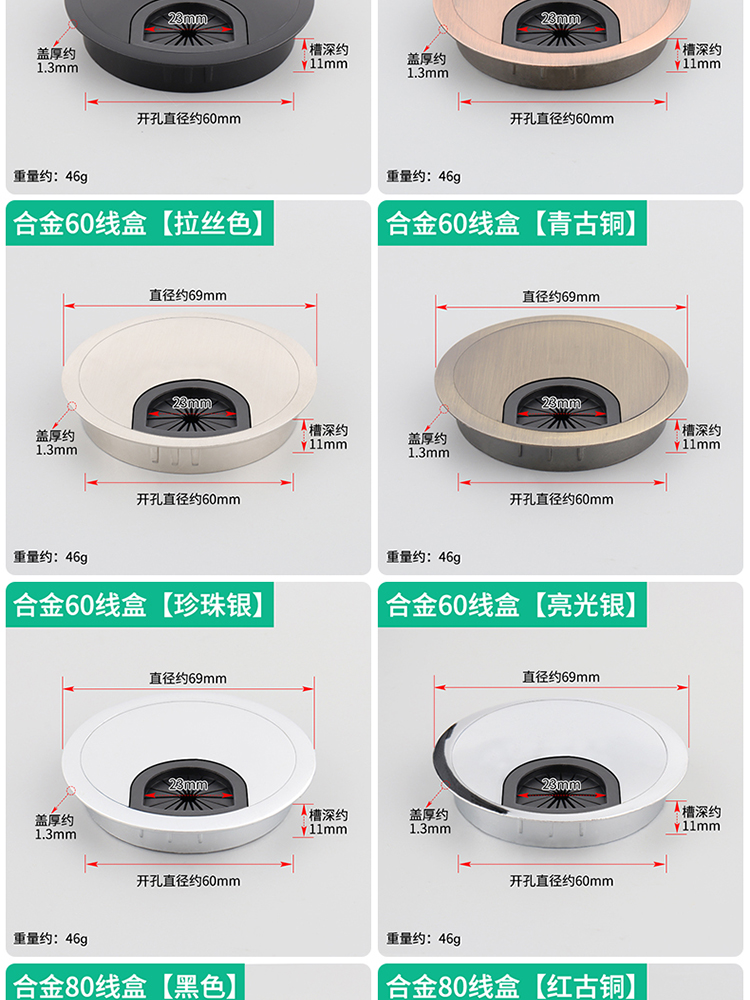 23mm
盖厚约
1.3mm
槽深约
11mm
开孔直径约60mm
重量约：46g

23mm
盖厚约
1.3mm
槽深约
11mm
开孔直径约60mm
重量约：46g

合金60线盒【拉丝色】

直径约69mm
23mm
盖厚约
1.3mm
槽深约
11mm
开孔直径约60mm
重量约：46g

合金60线盒【青古铜】

直径约69mm
23mm
盖厚约
1.3mm
槽深约
11mm
开孔直径约60mm
重量约：46g

合金60线盒【珍珠银】

直径约69mm
23mm
盖厚约
1.3mm
槽深约
11mm
开孔直径约60mm
重量约：46g

合金60线盒【亮光银】

直径约69mm
23mm
盖厚约
1.3mm
槽深约
11mm
开孔直径约60mm
重量约：46g

合金80线盒【黑色】

合金80线盒【红古铜】