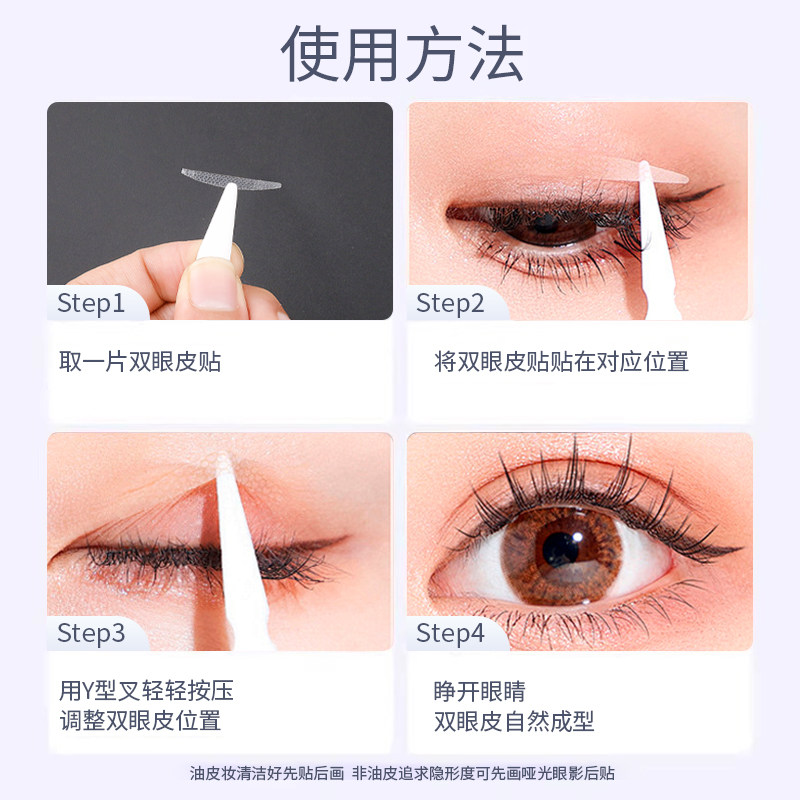 使用方法

Step1

取一片双眼皮贴

Step2

将双眼皮贴贴在对应位置

Step3

用Y型叉轻轻按压
调整双眼皮位置

Step4

睁开眼睛
双眼皮自然成型

油皮妆清洁好先贴后画 非油皮追求隐形度可先画哑光眼影后贴