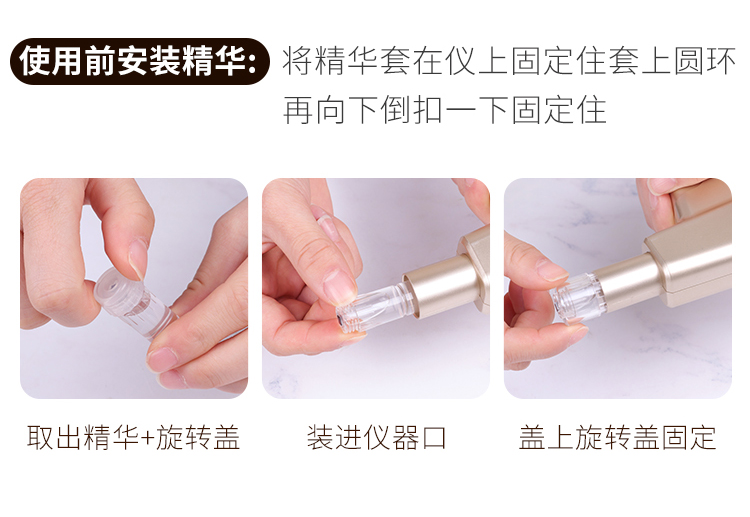 使用前安装精华: 将精华套在仪上固定住套上圆环再向下倒扣一下固定住

取出精华+旋转盖

装进仪器口

盖上旋转盖固定