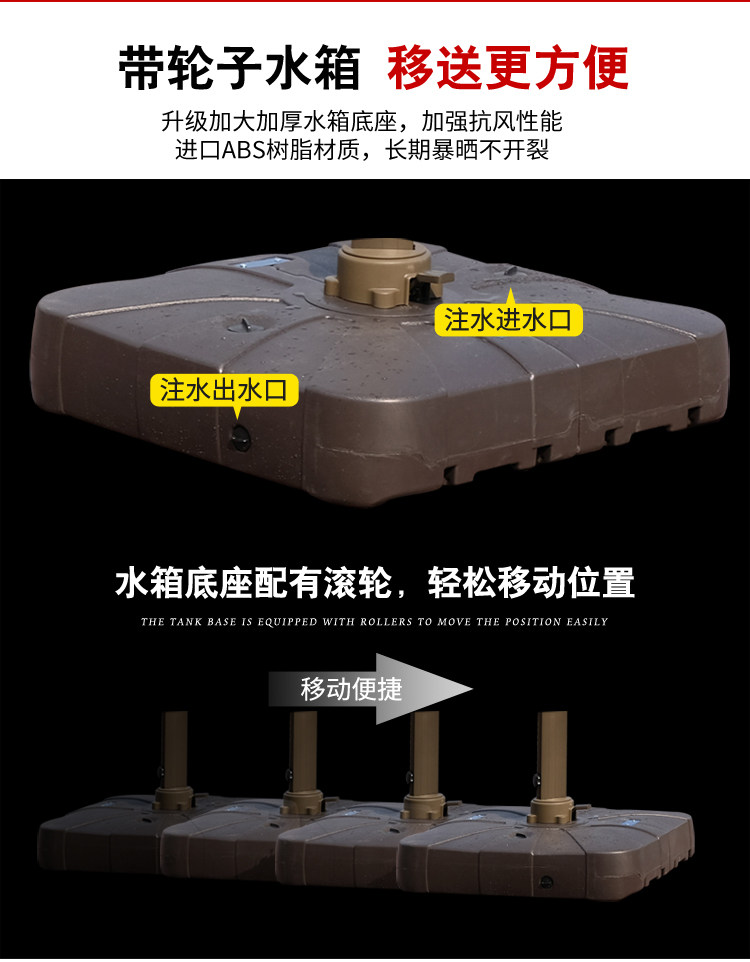 带轮子水箱 移送更方便

升级加大加厚水箱底座，加强抗风性能
进口ABS树脂材质，长期暴晒不开裂

注水进水口

注水出水口

水箱底座配有滚轮，轻松移动位置

THE TANK BASE IS EQUIPPED WITH ROLLERS TO MOVE THE POSITION EASILY

移动便捷