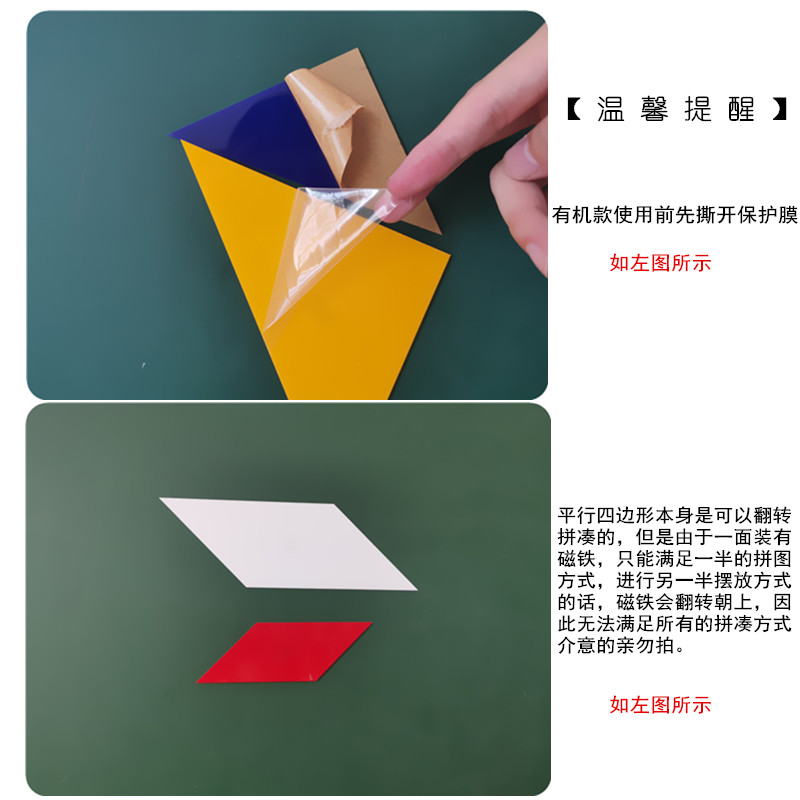 【温馨提醒】

有机款使用前先撕开保护膜

如左图所示

平行四边形本身是可以翻转拼凑的，但是由于一面装有磁铁，只能满足一半的拼图方式，进行另一半摆放方式的话，磁铁会翻转朝上，因此无法满足所有的拼凑方式介意的亲勿拍。

如左图所示