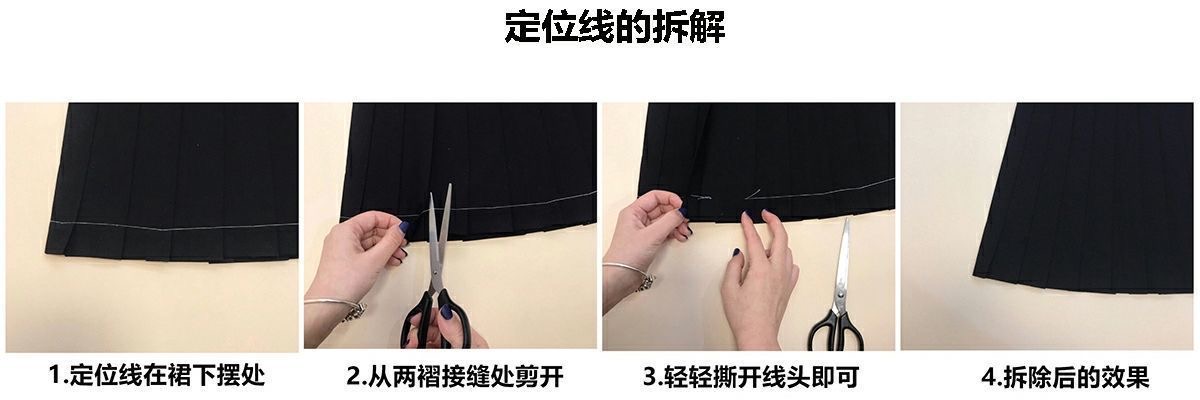 定位线的拆解

1.定位线在裙下摆处

2.从两褶接缝处剪开

3.轻轻撕开线头即可

4.拆除后的效果