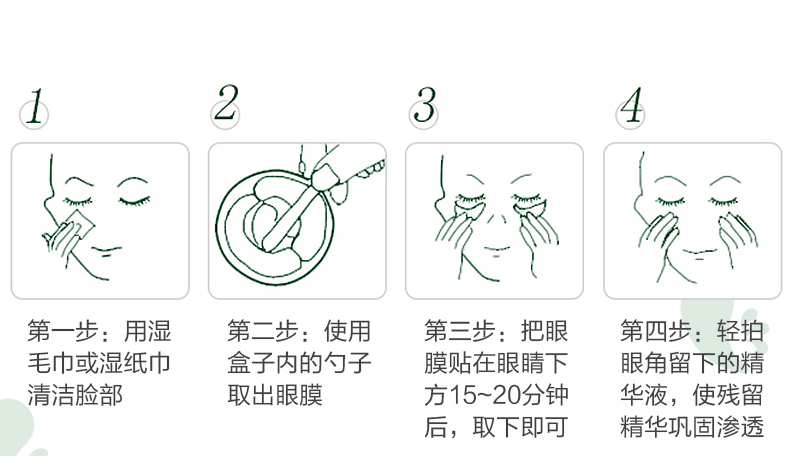 1

第一步：用湿毛巾或湿纸巾清洁脸部

2

第二步：使用盒子内的勺子取出眼膜

3

第三步：把眼膜贴在眼睛下方15~20分钟后，取下即可

4

第四步：轻拍眼角留下的精华液，使残留精华巩固渗透