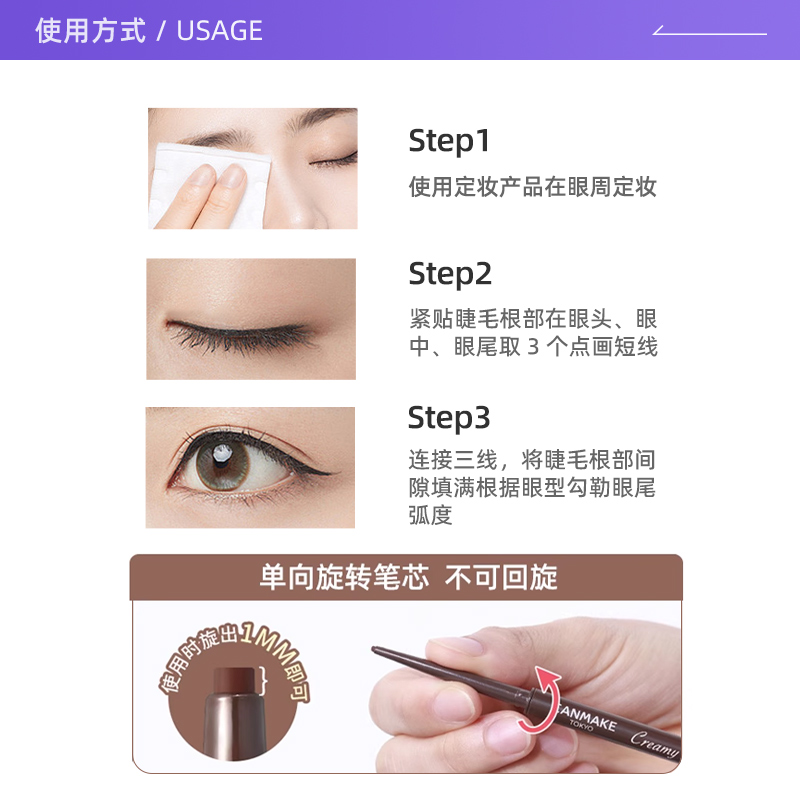 使用方式 / USAGE

Step1
使用定妆产品在眼周定妆

Step2
紧贴睫毛根部在眼头、眼中、眼尾取 3 个点画短线

Step3
连接三线，将睫毛根部间隙填满根据眼型勾勒眼尾弧度

单向旋转笔芯 不可回旋

使用时旋出1MM即可

CANMAKE TOKYO Creamy