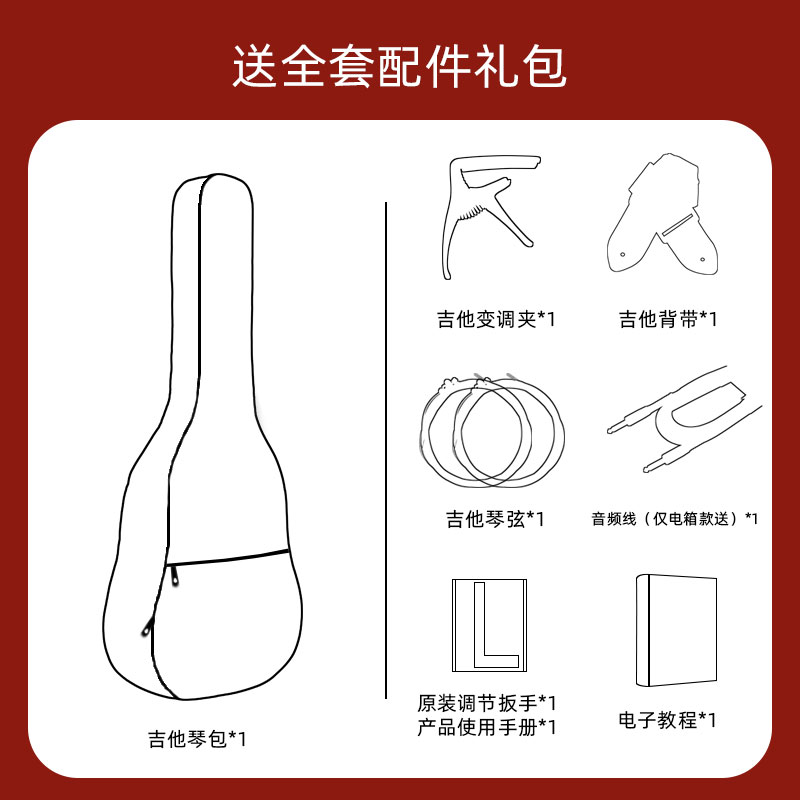 送全套配件礼包

吉他琴包*1

吉他变调夹*1

吉他背带*1

吉他琴弦*1

音频线（仅电箱款送）*1

原装调节扳手*1
产品使用手册*1

电子教程*1