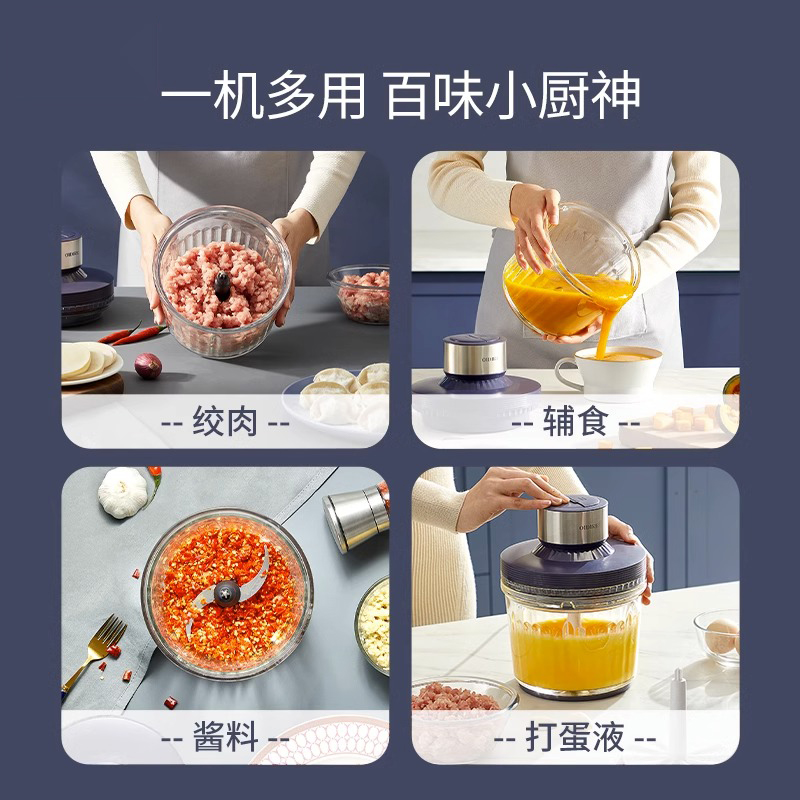 一机多用 百味小厨神

-- 绞肉 --

-- 辅食 --

-- 酱料 --

-- 打蛋液 --