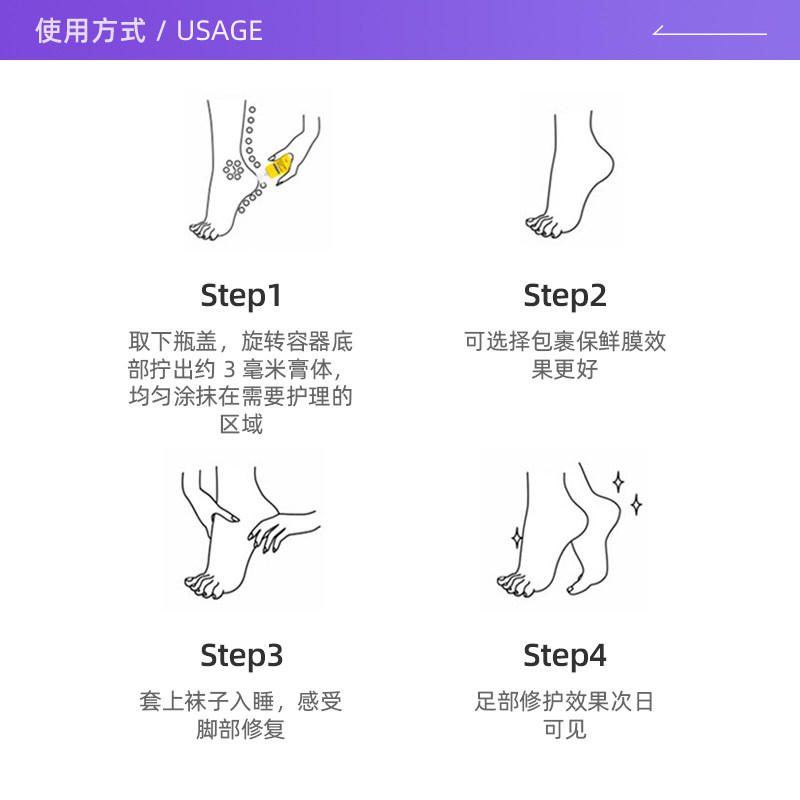 使用方式 / USAGE

Step1
取下瓶盖，旋转容器底部拧出约 3 毫米膏体，均匀涂抹在需要护理的区域

Step2
可选择包裹保鲜膜效果更好

Step3
套上袜子入睡，感受脚部修复

Step4
足部修护效果次日可见