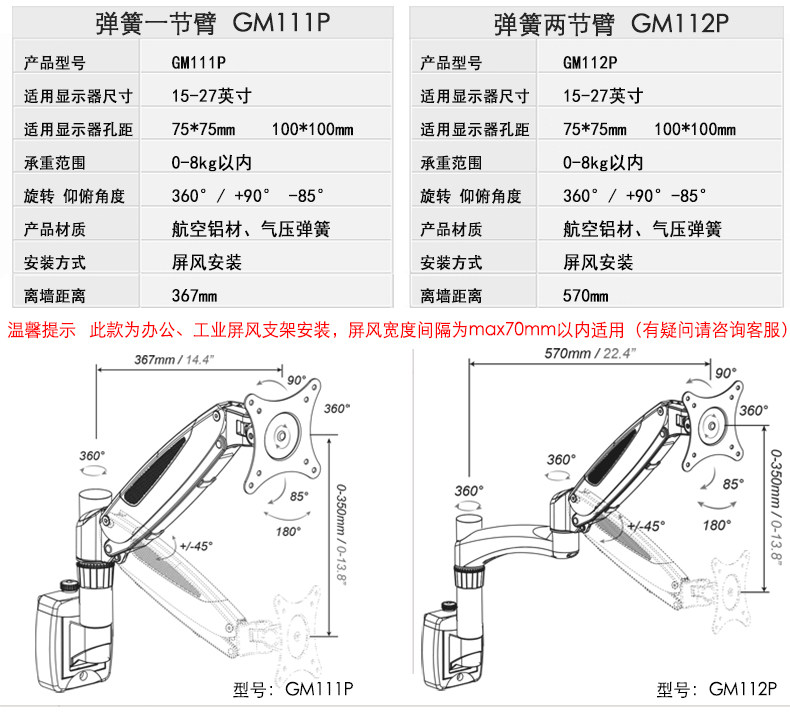 弹簧一节臂 GM111P

| 产品型号 | GM111P |
|---|---|
| 适用显示器尺寸 | 15-27英寸 |
| 适用显示器孔距 | 75*75mm 100*100mm |
| 承重范围 | 0-8kg以内 |
| 旋转 仰俯角度 | 360° / +90° -85° |
| 产品材质 | 航空铝材、气压弹簧 |
| 安装方式 | 屏风安装 |
| 离墙距离 | 367mm |

弹簧两节臂 GM112P

| 产品型号 | GM112P |
|---|---|
| 适用显示器尺寸 | 15-27英寸 |
| 适用显示器孔距 | 75*75mm 100*100mm |
| 承重范围 | 0-8kg以内 |
| 旋转 仰俯角度 | 360° / +90° -85° |
| 产品材质 | 航空铝材、气压弹簧 |
| 安装方式 | 屏风安装 |
| 离墙距离 | 570mm |

温馨提示 此款为办公、工业屏风支架安装，屏风宽度间隔为max70mm以内适用（有疑问请咨询客服）

367mm / 14.4"
90°
360°
360°
85°
180°
+/-45°
0-350mm / 0-13.8"
型号: GM111P

570mm / 22.4"
90°
360°
360°
360°
85°
180°
+/-45°
0-350mm / 0-13.8"
型号: GM112P