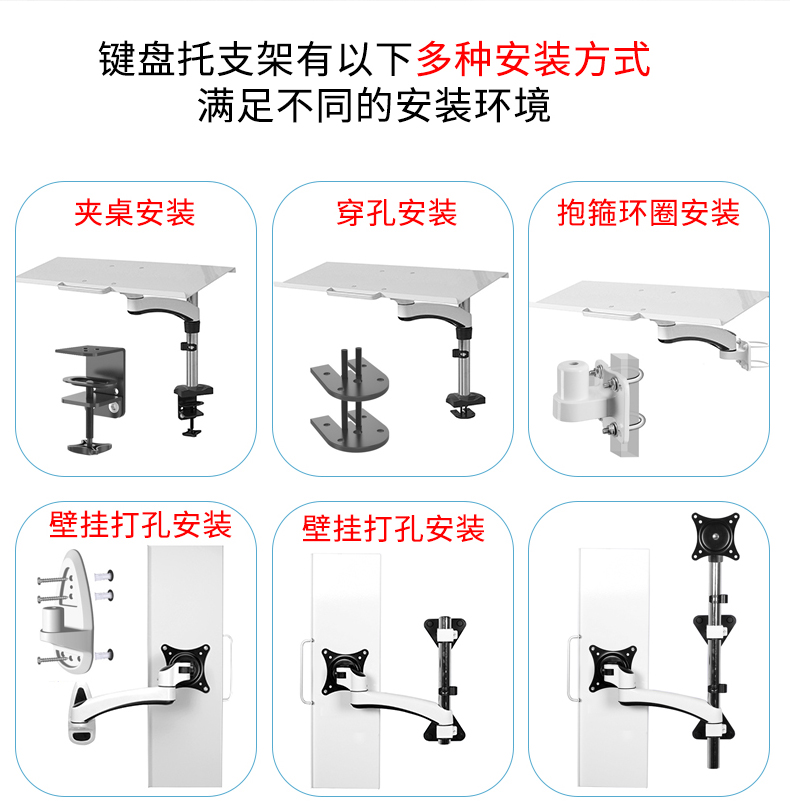 键盘托支架有以下多种安装方式
满足不同的安装环境

夹桌安装

穿孔安装

抱箍环圈安装

壁挂打孔安装

壁挂打孔安装