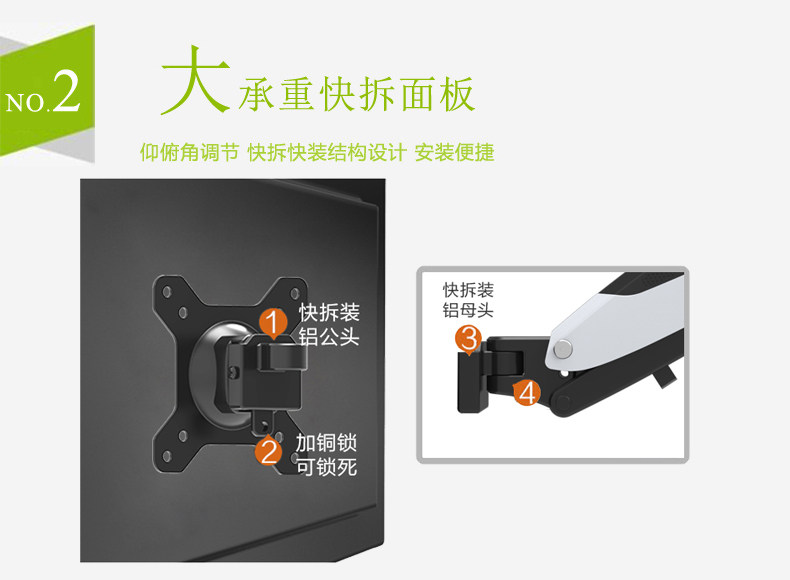 NO.2

大承重快拆面板

仰俯角调节 快拆快装结构设计 安装便捷

1 快拆装铝公头

2 加铜锁可锁死

快拆装铝母头

3

4