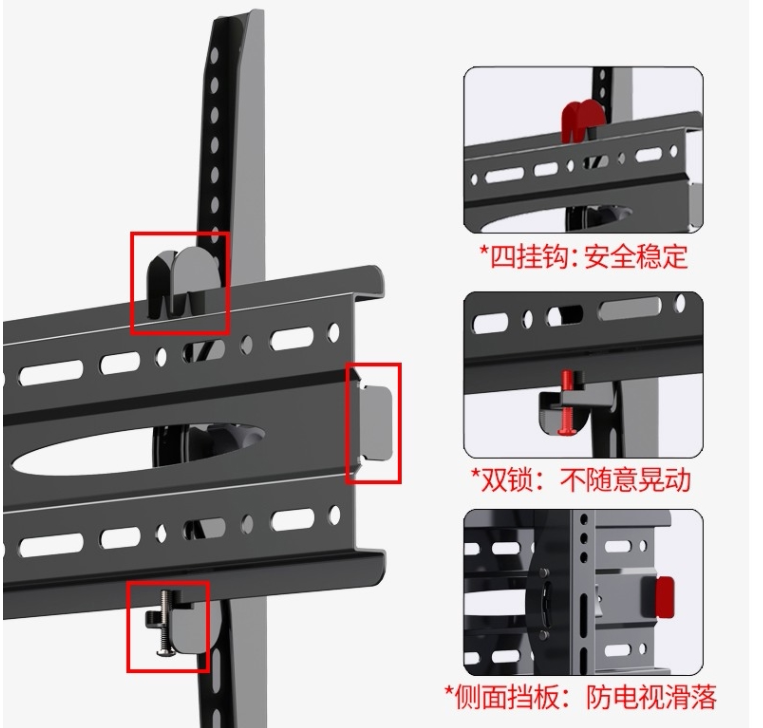 *四挂钩: 安全稳定

*双锁：不随意晃动

*侧面挡板：防电视滑落