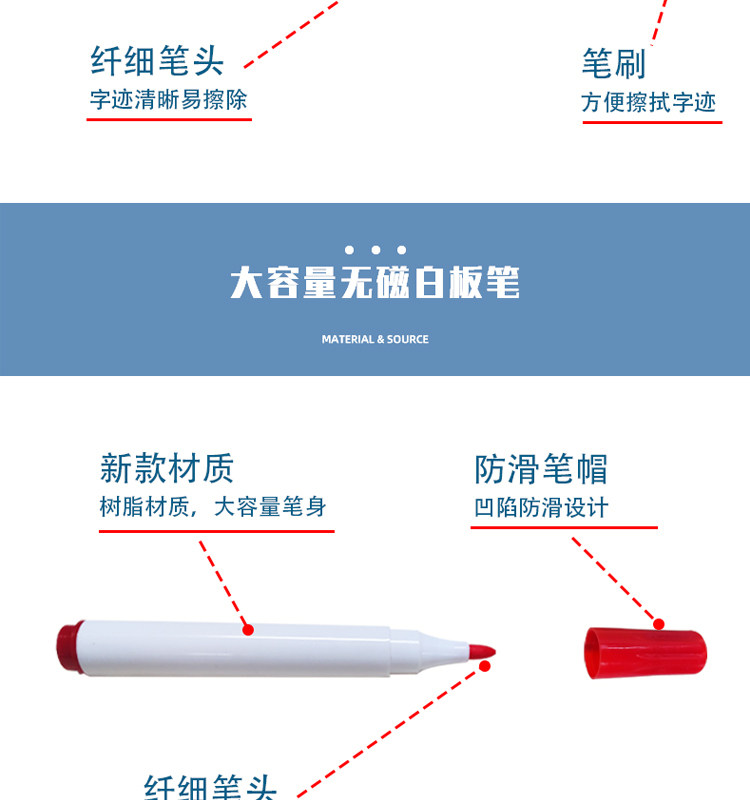 纤细笔头
字迹清晰易擦除

笔刷
方便擦拭字迹

大容量无磁白板笔

MATERIAL & SOURCE

新款材质
树脂材质，大容量笔身

防滑笔帽
凹陷防滑设计

纤细笔头