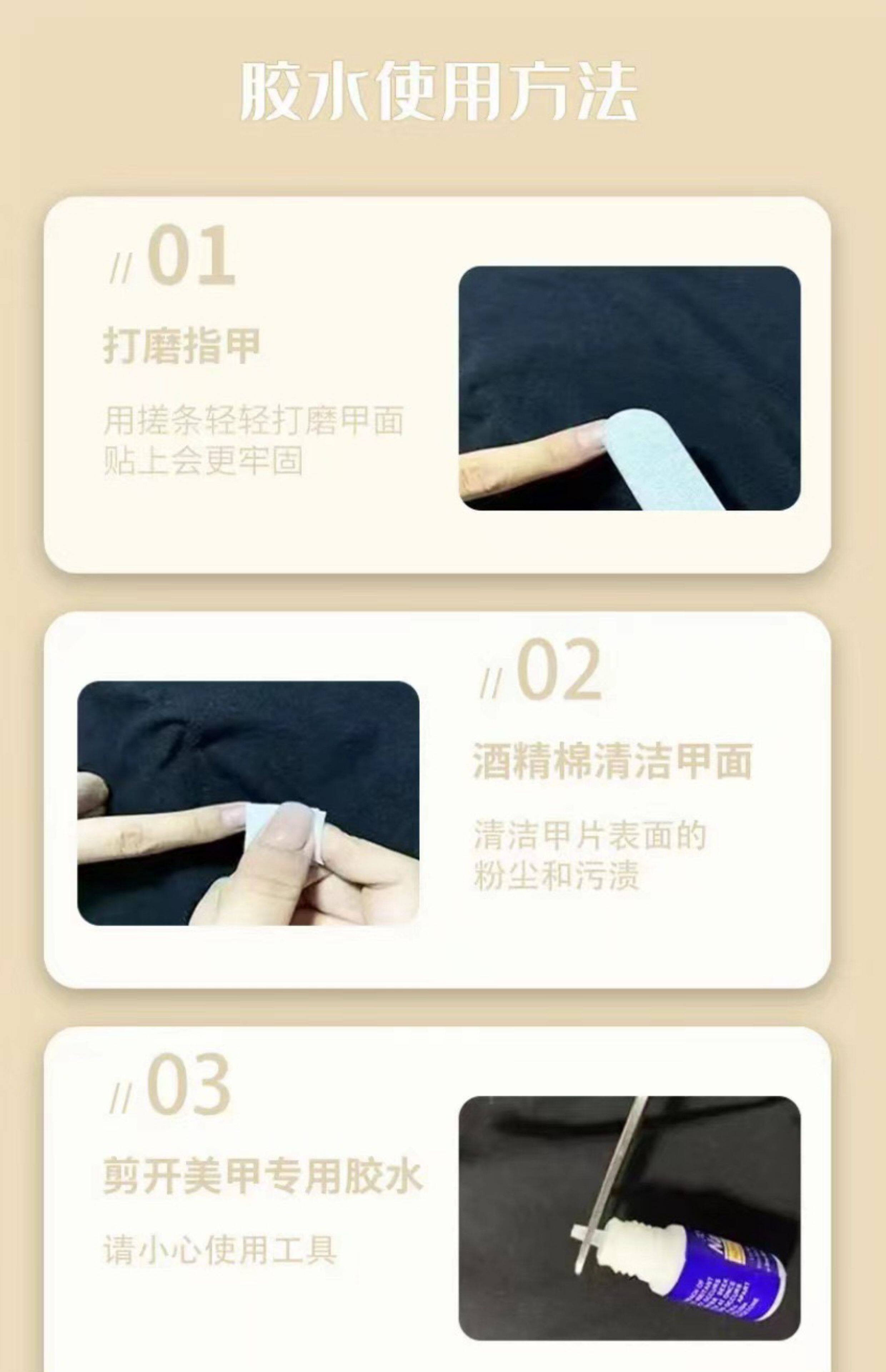 胶水使用方法

// 01

打磨指甲

用搓条轻轻打磨甲面
贴上会更牢固

// 02

酒精棉清洁甲面

清洁甲片表面的
粉尘和污渍

// 03

剪开美甲专用胶水

请小心使用工具