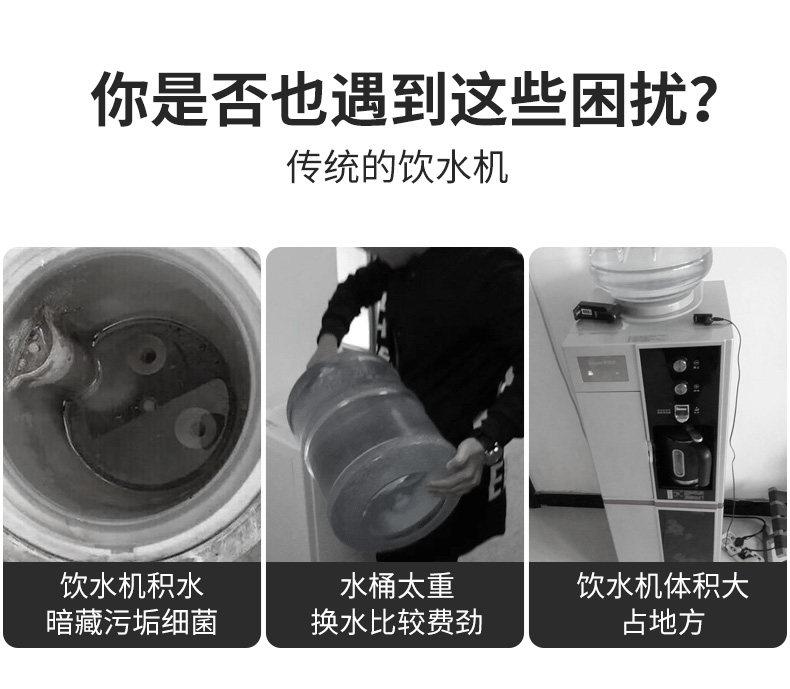 你是否也遇到这些困扰？

传统的饮水机

饮水机积水
暗藏污垢细菌

水桶太重
换水比较费劲

饮水机体积大
占地方