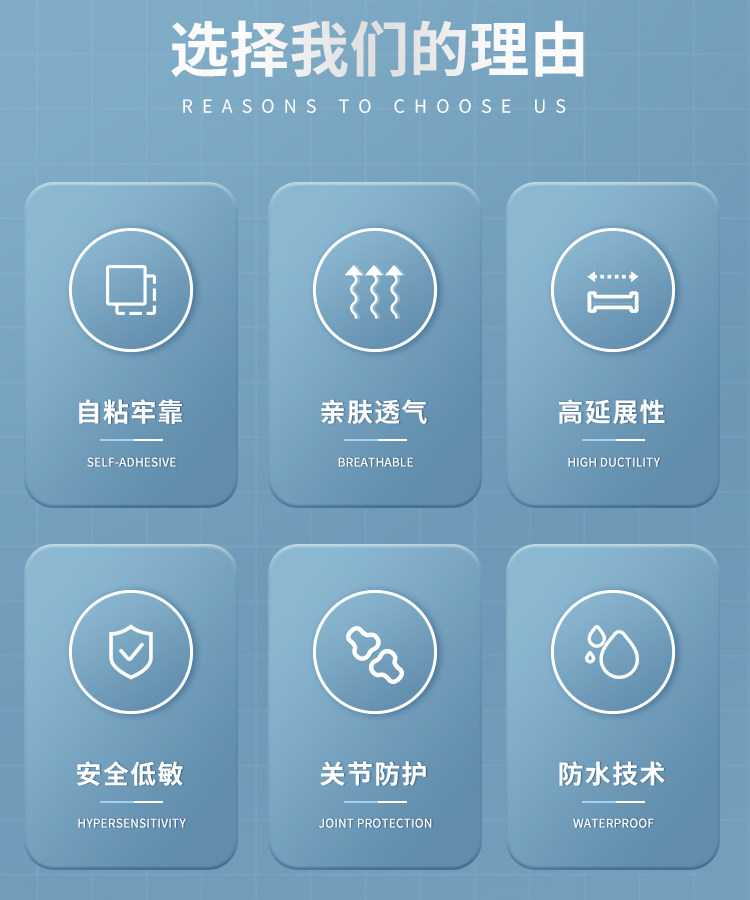 选择我们的理由

REASONS TO CHOOSE US

自粘牢靠

SELF-ADHESIVE

亲肤透气

BREATHABLE

高延展性

HIGH DUCTILITY

安全低敏

HYPERSENSITIVITY

关节防护

JOINT PROTECTION

防水技术

WATERPROOF