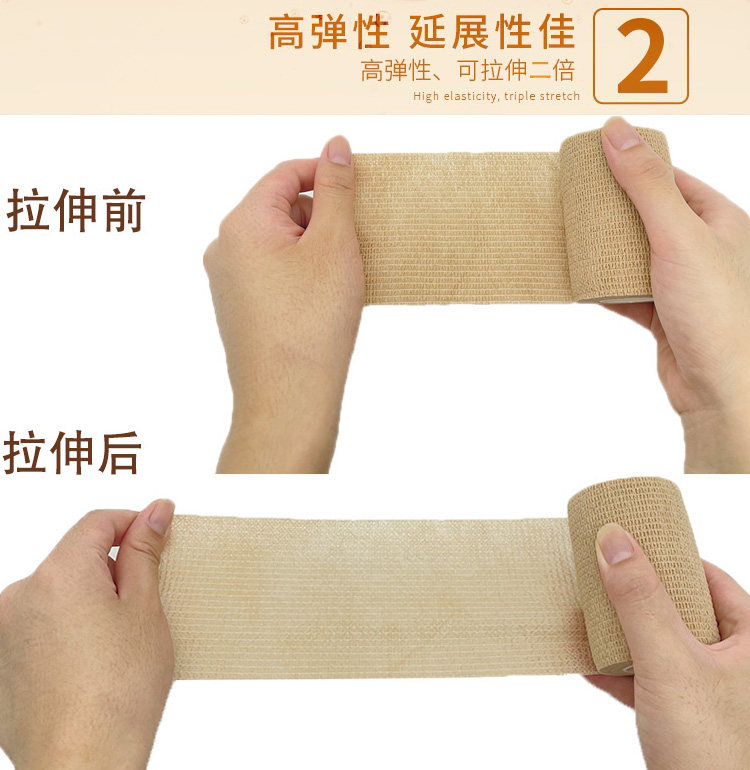 高弹性 延展性佳

高弹性、可拉伸二倍

High elasticity, triple stretch

2

拉伸前

拉伸后