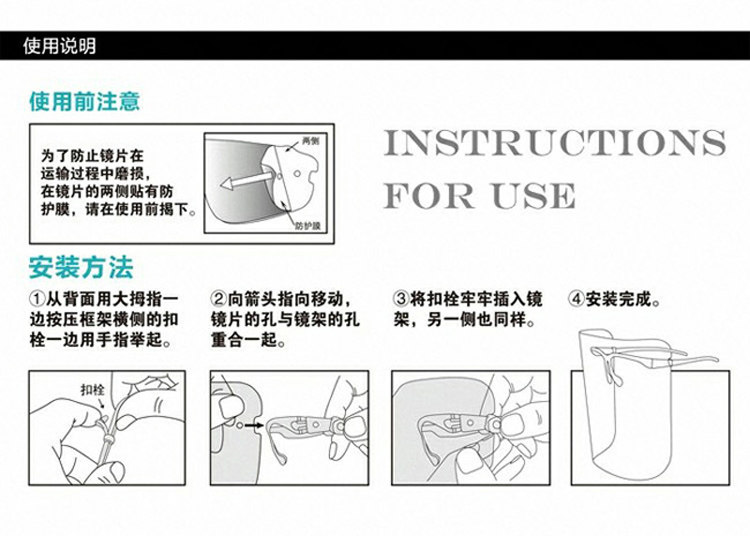 使用说明

使用前注意

为了防止镜片在运输过程中磨损，在镜片的两侧贴有防护膜，请在使用前揭下。

两侧

防护膜

INSTRUCTIONS FOR USE

安装方法

①从背面用大拇指一边按压框架横侧的扣栓一边用手指举起。

②向箭头指向移动，镜片的孔与镜架的孔重合一起。

③将扣栓牢牢插入镜架，另一侧也同样。

④安装完成。

扣栓