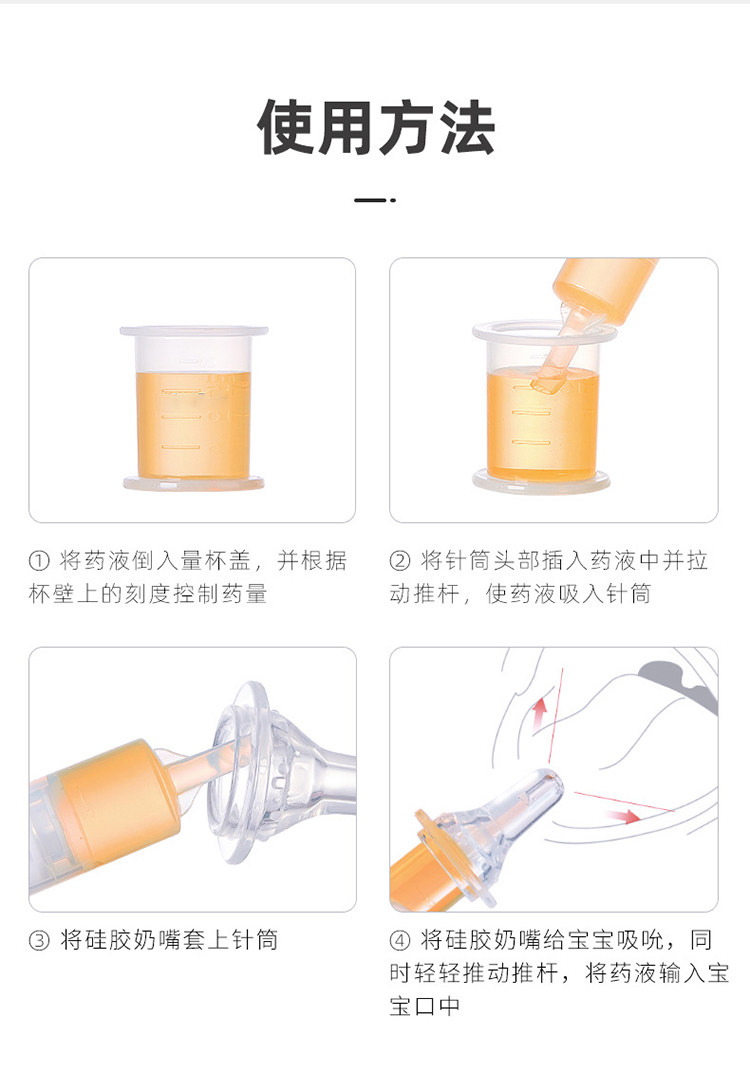 使用方法

① 将药液倒入量杯盖，并根据杯壁上的刻度控制药量

② 将针筒头部插入药液中并拉动推杆，使药液吸入针筒

③ 将硅胶奶嘴套上针筒

④ 将硅胶奶嘴给宝宝吸吮，同时轻轻推动推杆，将药液输入宝宝口中