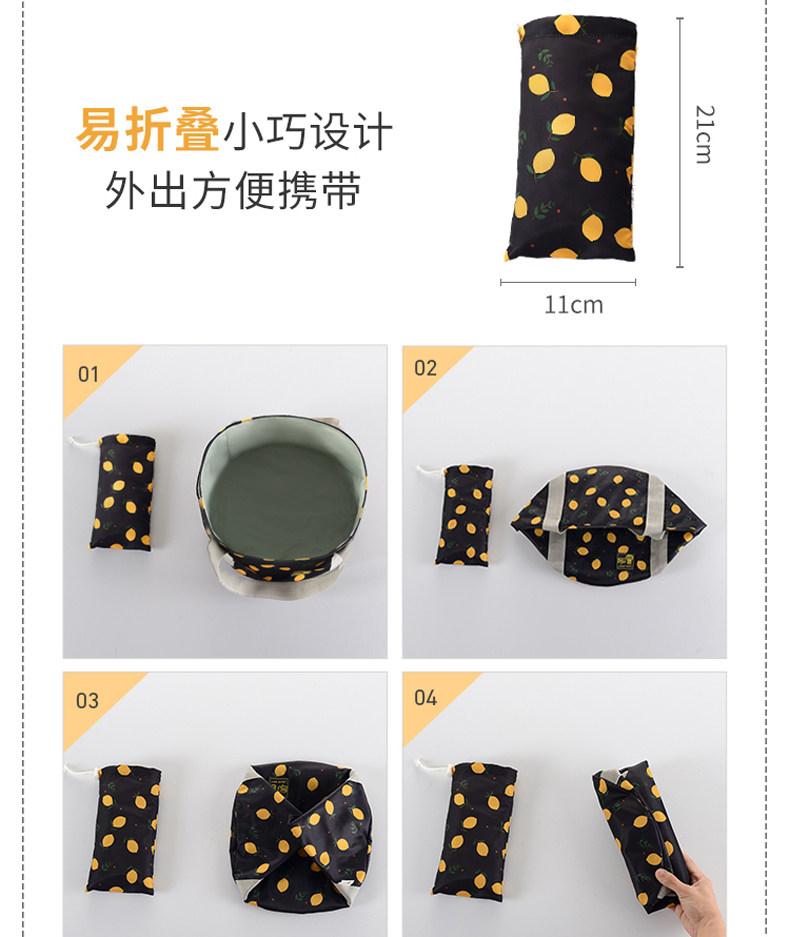 易折叠小巧设计
外出方便携带

21cm

11cm

01

02

03

04