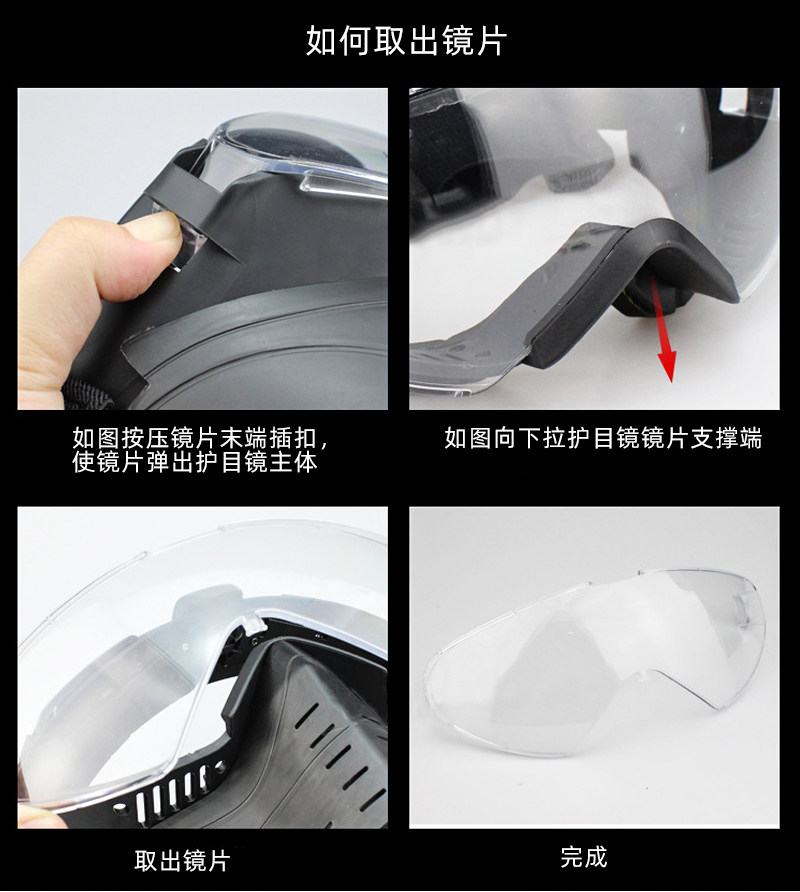 如何取出镜片

如图按压镜片末端插扣，使镜片弹出护目镜主体

如图向下拉护目镜镜片支撑端

取出镜片

完成