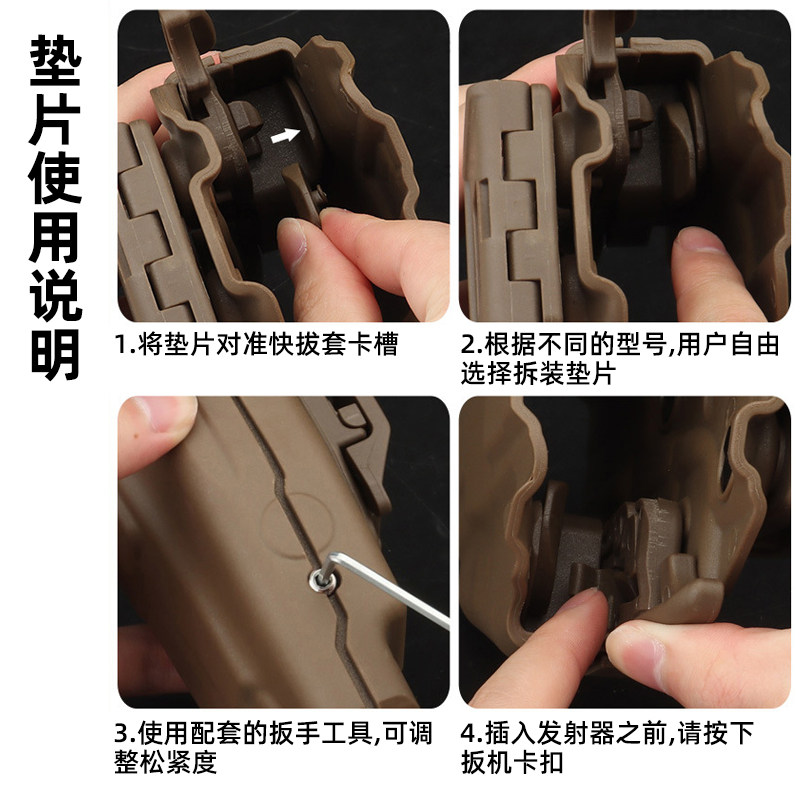 垫片使用说明

1.将垫片对准快拔套卡槽

2.根据不同的型号,用户自由选择拆装垫片

3.使用配套的扳手工具,可调整松紧度

4.插入发射器之前,请按下扳机卡扣