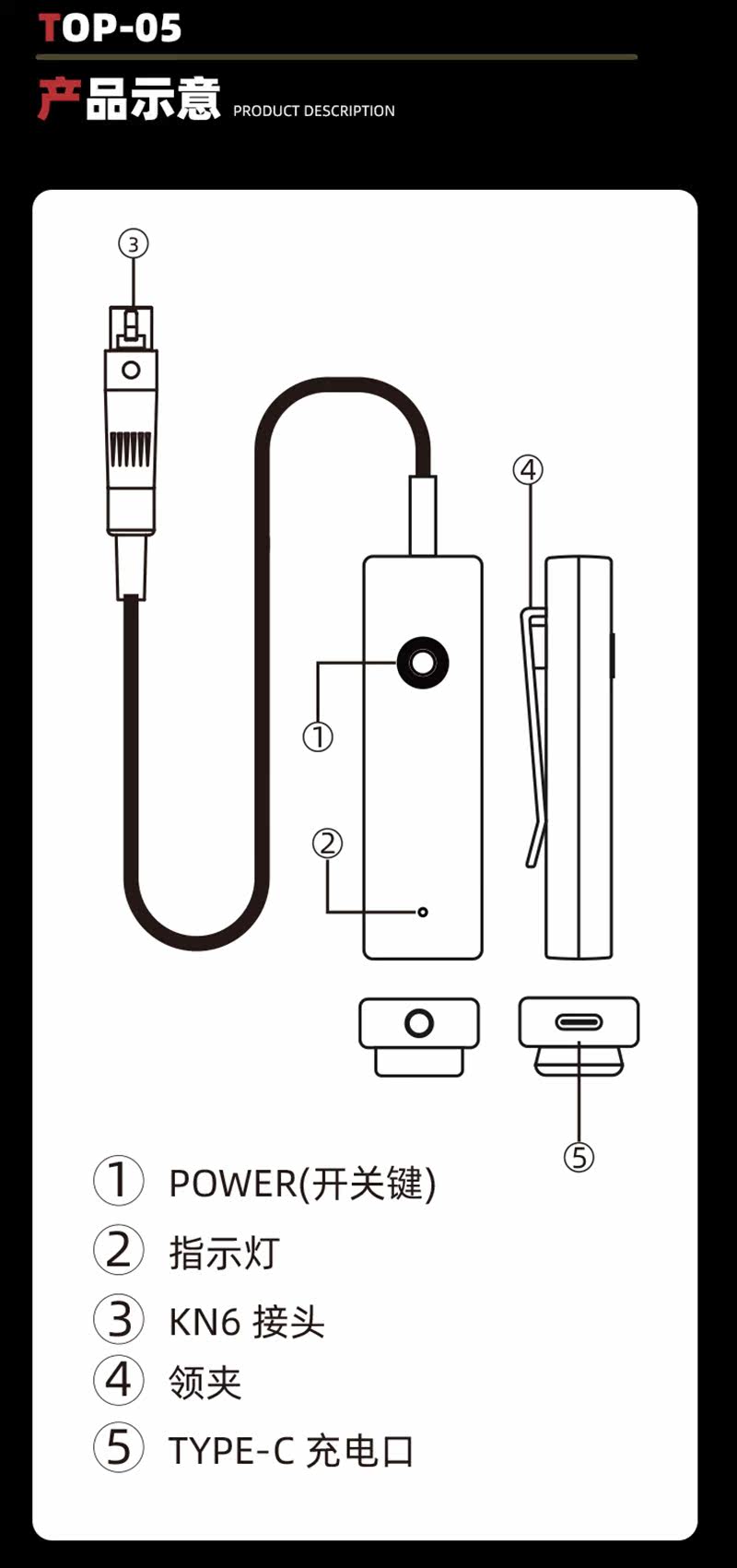 TOP-05

产品示意 PRODUCT DESCRIPTION

③

④

①

②

⑤

① POWER(开关键)

② 指示灯

③ KN6 接头

④ 领夹

⑤ TYPE-C 充电口