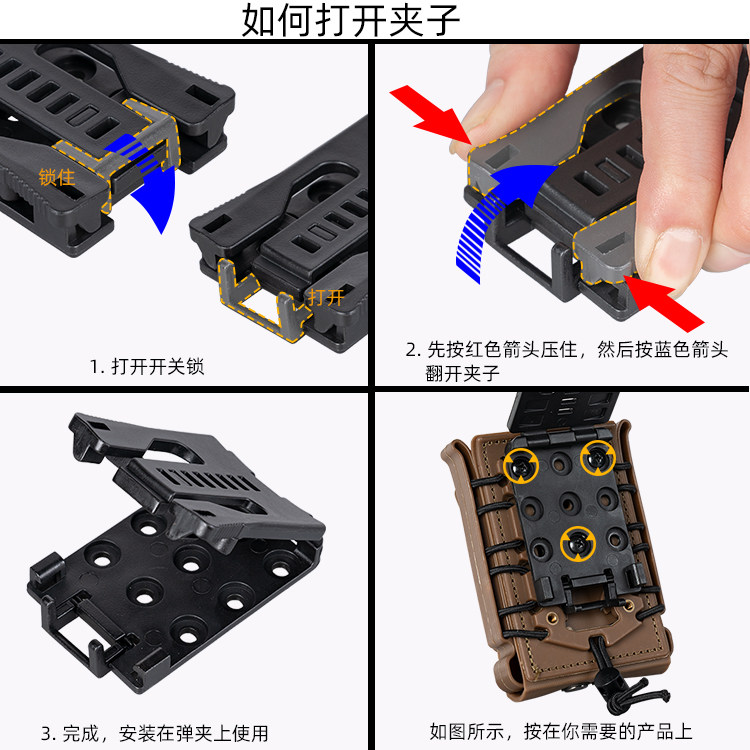 如何打开夹子

锁住

打开

1. 打开开关锁

2. 先按红色箭头压住，然后按蓝色箭头翻开夹子

3. 完成，安装在弹夹上使用

如图所示，按在你需要的产品上