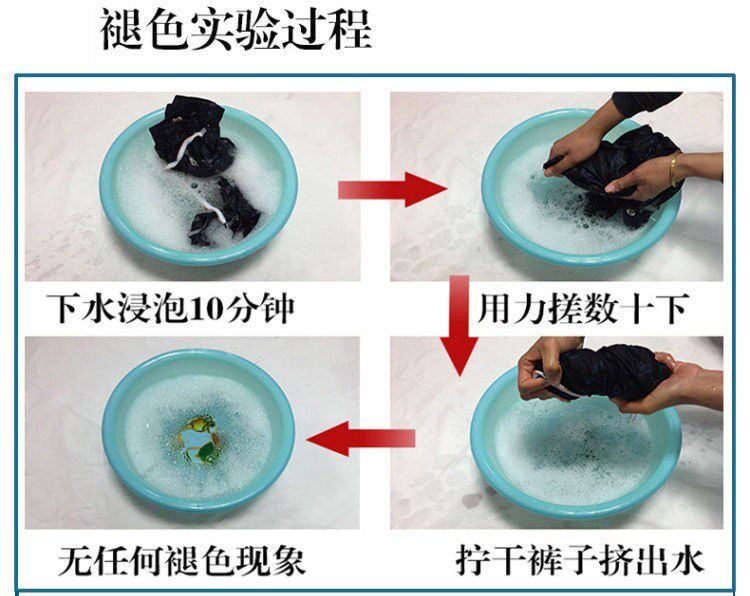 褪色实验过程

下水浸泡10分钟

用力搓数十下

拧干裤子挤出水

无任何褪色现象