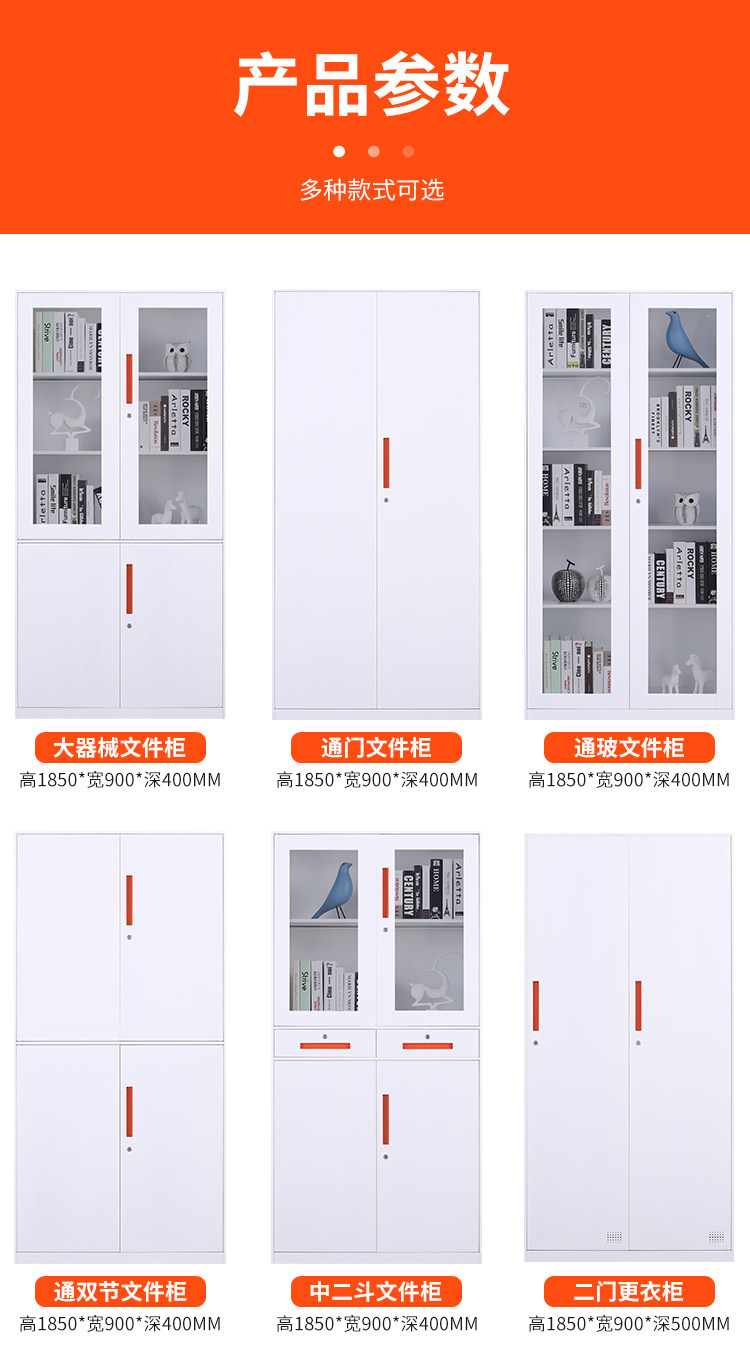 产品参数

多种款式可选

大器械文件柜
高1850*宽900*深400MM

通门文件柜
高1850*宽900*深400MM

通玻文件柜
高1850*宽900*深400MM

通双节文件柜
高1850*宽900*深400MM

中二斗文件柜
高1850*宽900*深400MM

二门更衣柜
高1850*宽900*深500MM