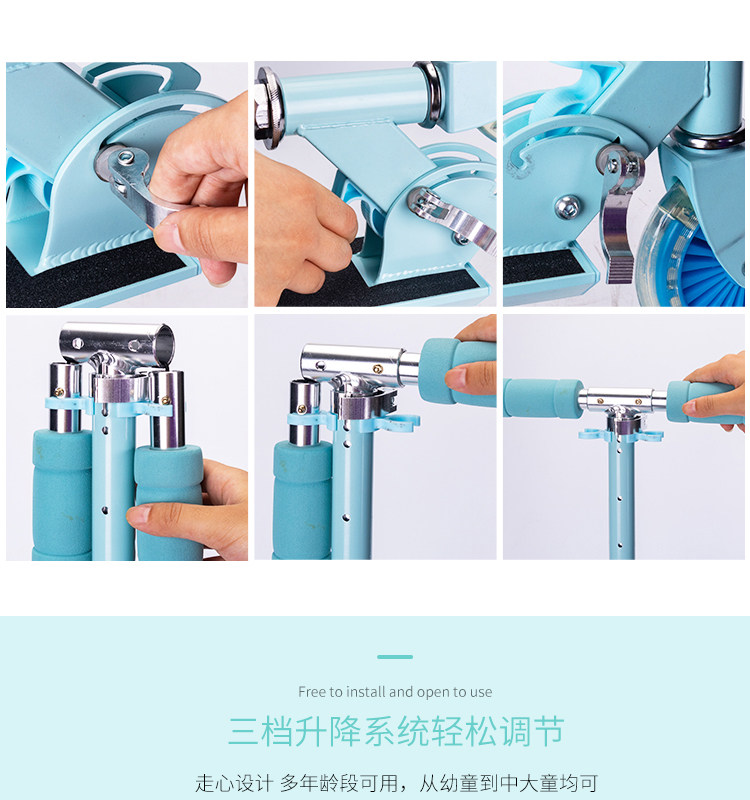 Free to install and open to use

三档升降系统轻松调节

走心设计 多年龄段可用，从幼童到中大童均可