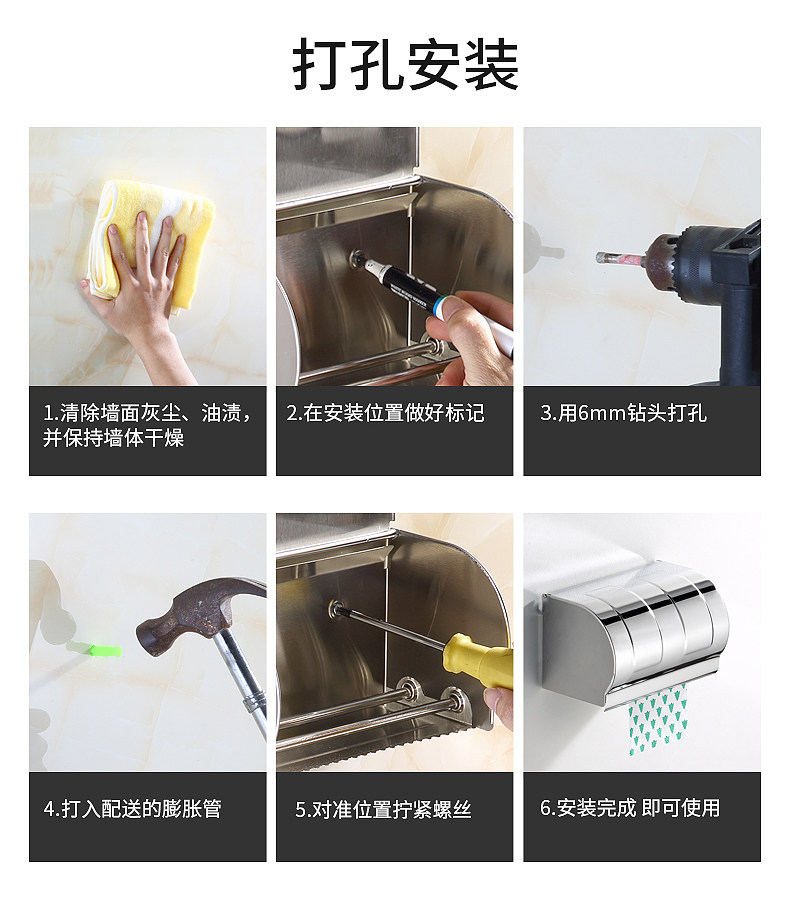 打孔安装

1.清除墙面灰尘、油渍，并保持墙体干燥

2.在安装位置做好标记

3.用6mm钻头打孔

4.打入配送的膨胀管

5.对准位置拧紧螺丝

6.安装完成 即可使用