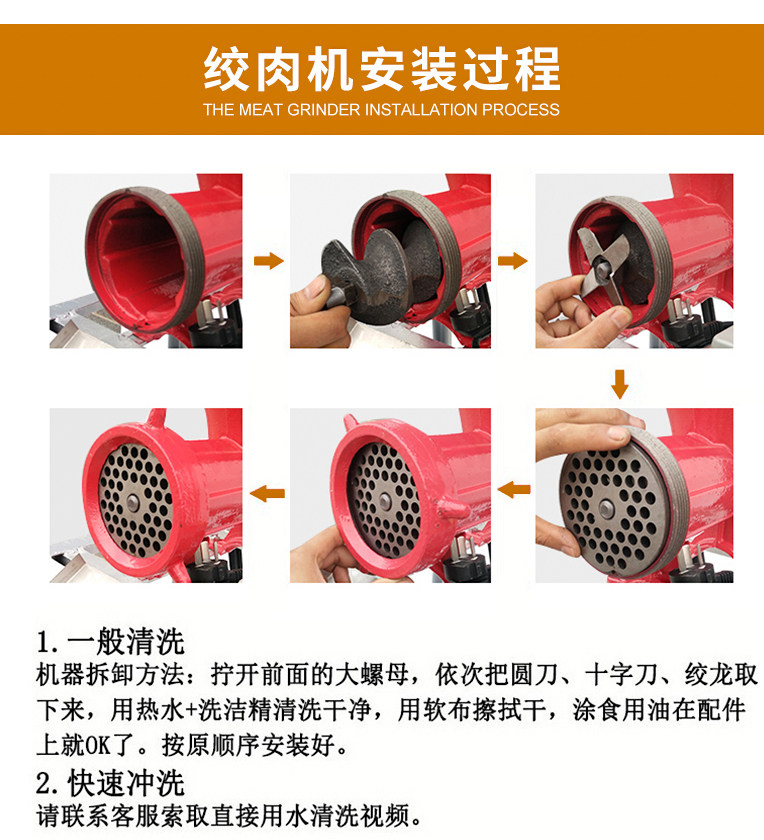 绞肉机安装过程
THE MEAT GRINDER INSTALLATION PROCESS

1. 一般清洗
机器拆卸方法：拧开前面的大螺母，依次把圆刀、十字刀、绞龙取下来，用热水+洗洁精清洗干净，用软布擦拭干，涂食用油在配件上就OK了。按原顺序安装好。

2. 快速冲洗
请联系客服索取直接用水清洗视频。