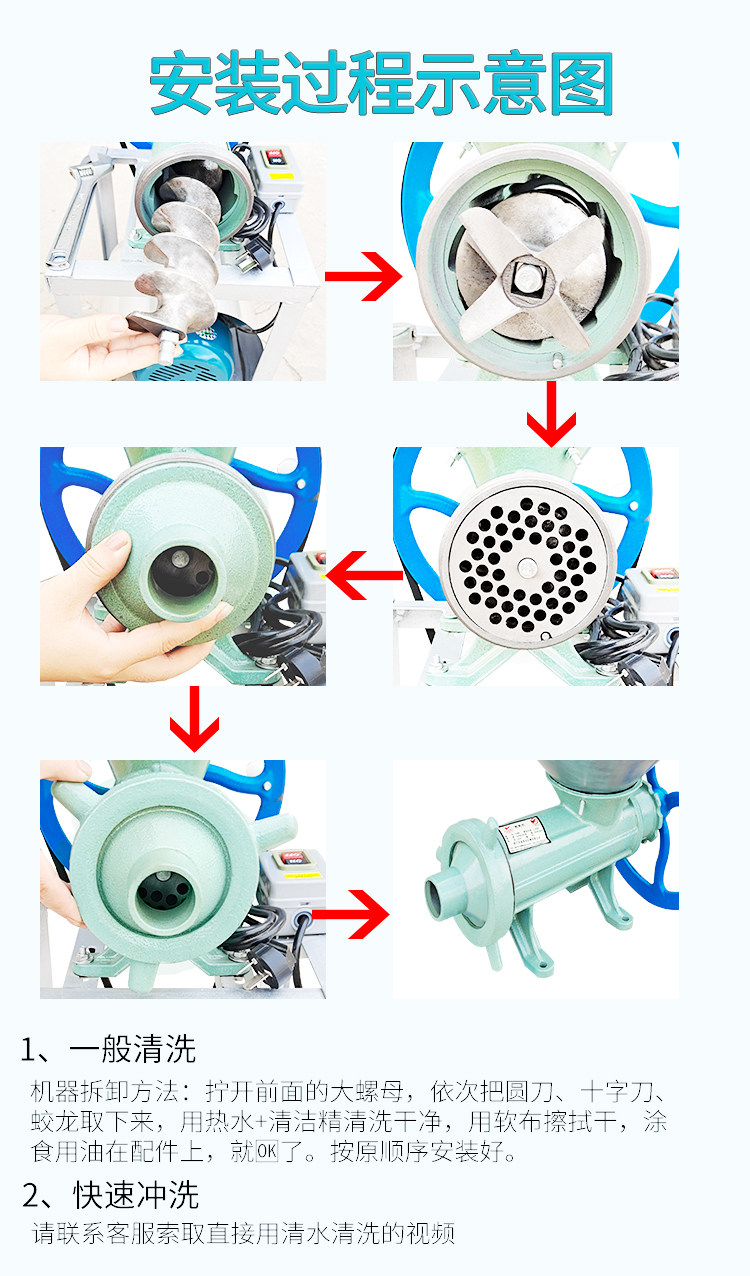 安装过程示意图

1、一般清洗

机器拆卸方法：拧开前面的大螺母，依次把圆刀、十字刀、蛟龙取下来，用热水+清洁精清洗干净，用软布擦拭干，涂食用油在配件上，就OK了。按原顺序安装好。

2、快速冲洗

请联系客服索取直接用清水清洗的视频