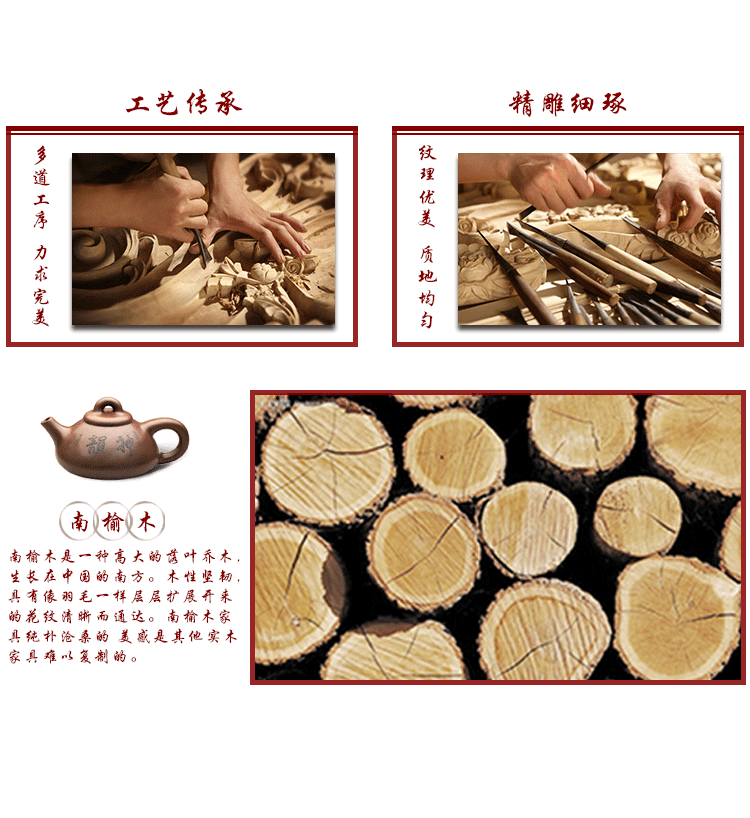 工艺传承

多道工序 力求完美

精雕细琢

纹理优美 质地均匀

神韻

南榆木

南榆木是一种高大的落叶乔木，生长在中国的南方。木性坚韧，具有像羽毛一样层层扩展开来的花纹清晰而通达。南榆木家具纯朴沧桑的 美感是其他实木家具难以复制的。