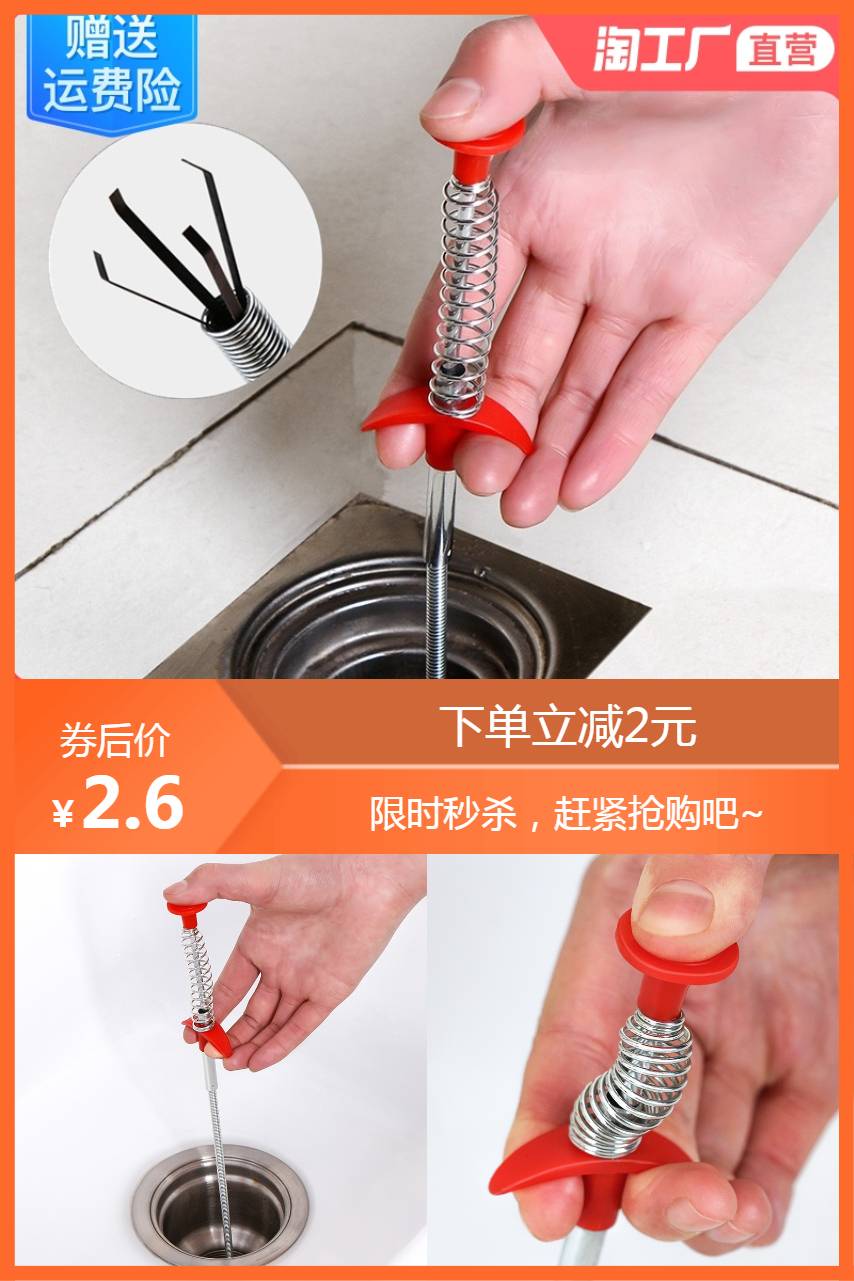 赠送
运费险

淘工厂 直营

券后价
¥2.6

下单立减2元

限时秒杀，赶紧抢购吧~