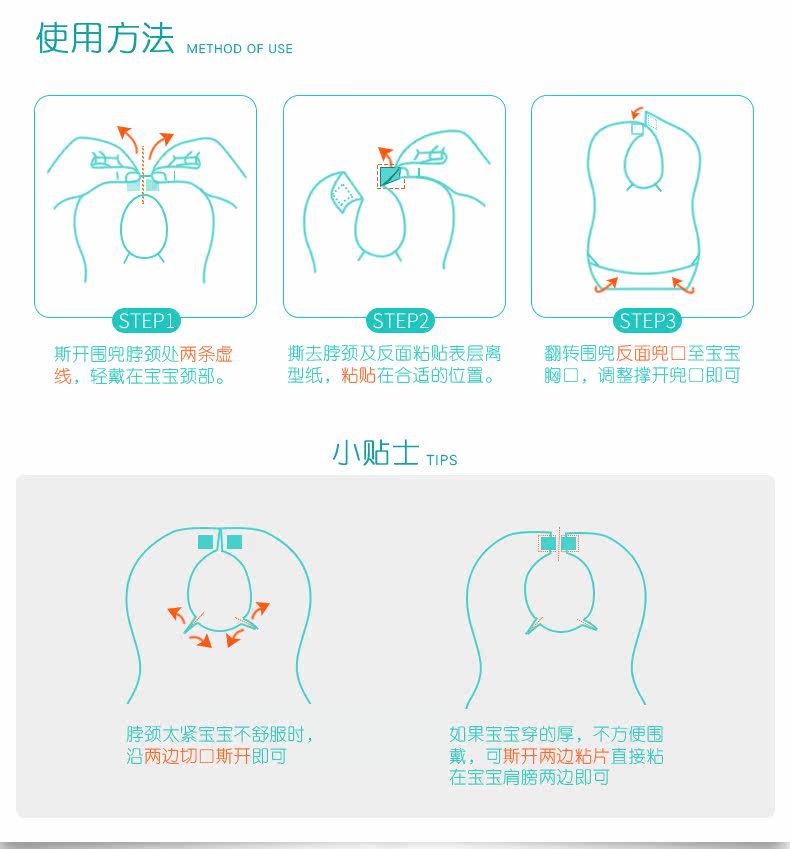 使用方法 METHOD OF USE

STEP1

斯开围兜脖颈处两条虚线，轻戴在宝宝颈部。

STEP2

撕去脖颈及反面粘贴表层离型纸，粘贴在合适的位置。

STEP3

翻转围兜反面兜口至宝宝胸口，调整撑开兜口即可

小贴士 TIPS

脖颈太紧宝宝不舒服时，沿两边切口斯开即可

如果宝宝穿的厚，不方便围戴，可斯开两边粘片直接粘在宝宝肩膀两边即可