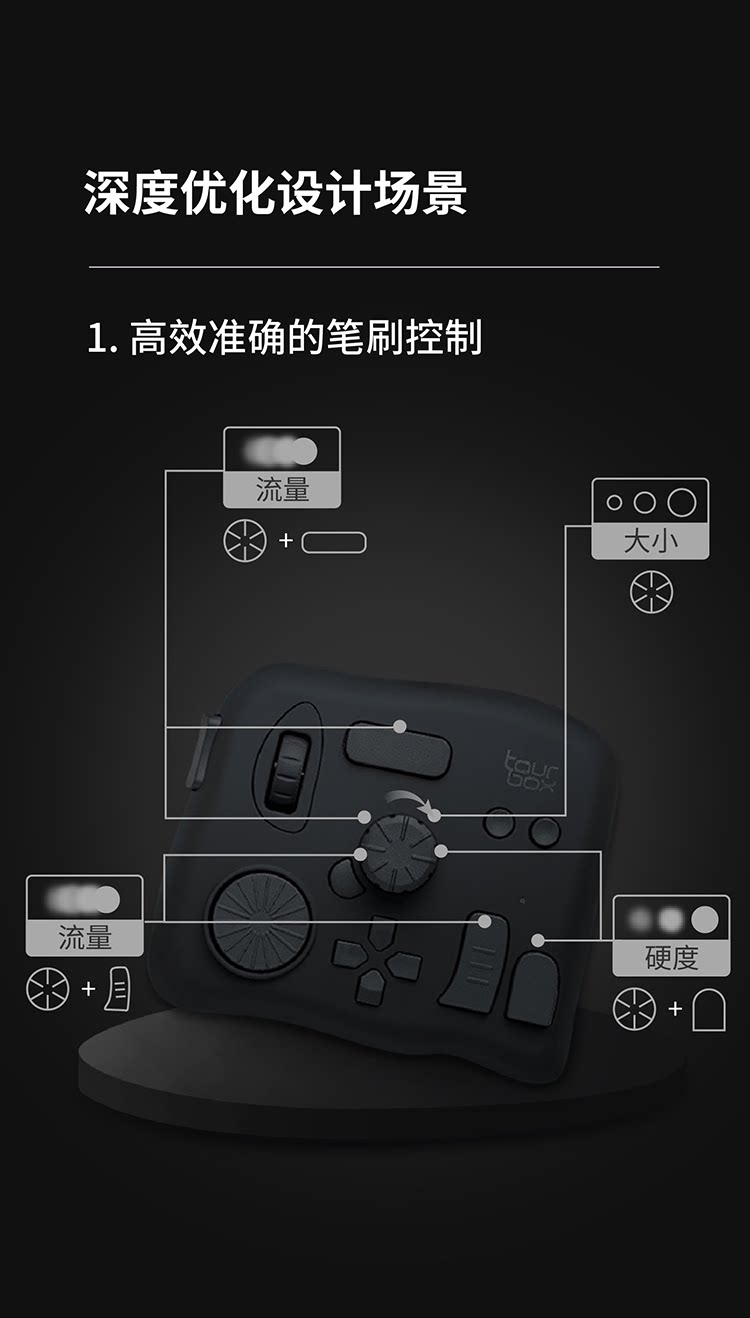 深度优化设计场景

1. 高效准确的笔刷控制

流量

+

大小

tour box

流量

+

硬度

+