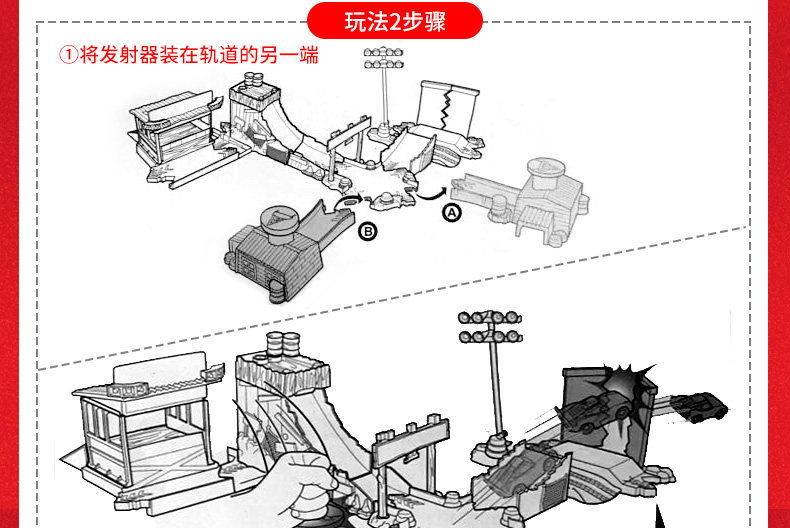 玩法2步骤

①将发射器装在轨道的另一端

B

A